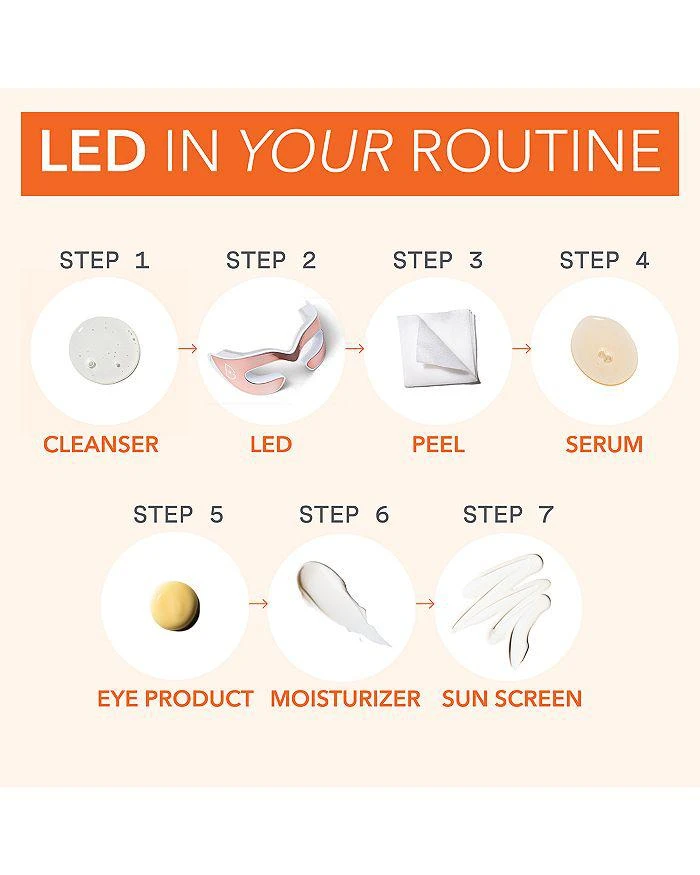 LED IN YOUR ROUTINE

STEP 1
CLEANSER

STEP 2
LED

STEP 3
PEEL

STEP 4
SERUM

STEP 5
EYE PRODUCT

STEP 6
MOISTURIZER

STEP 7
SUN SCREEN