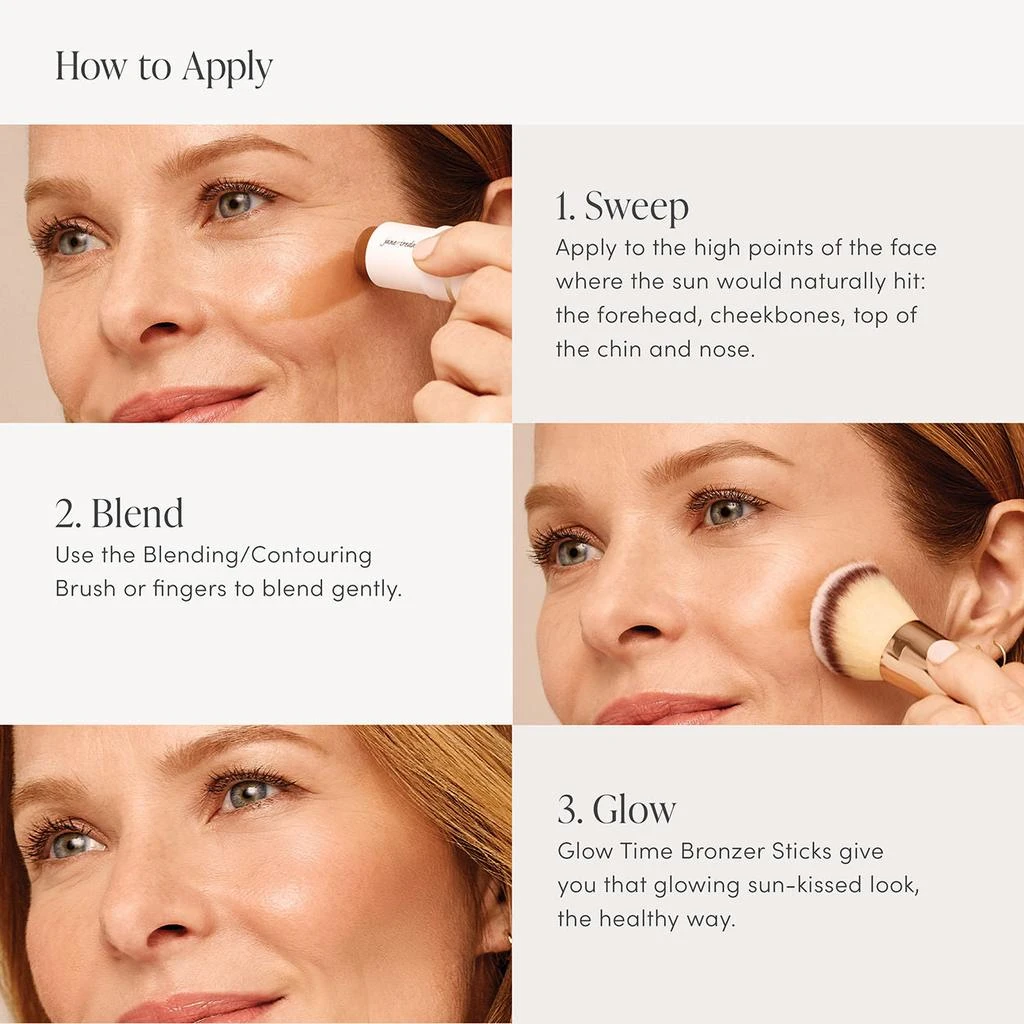 How to Apply

jane iredale

1. Sweep
Apply to the high points of the face where the sun would naturally hit: the forehead, cheekbones, top of the chin and nose.

2. Blend
Use the Blending/Contouring Brush or fingers to blend gently.

3. Glow
Glow Time Bronzer Sticks give you that glowing sun-kissed look, the healthy way.