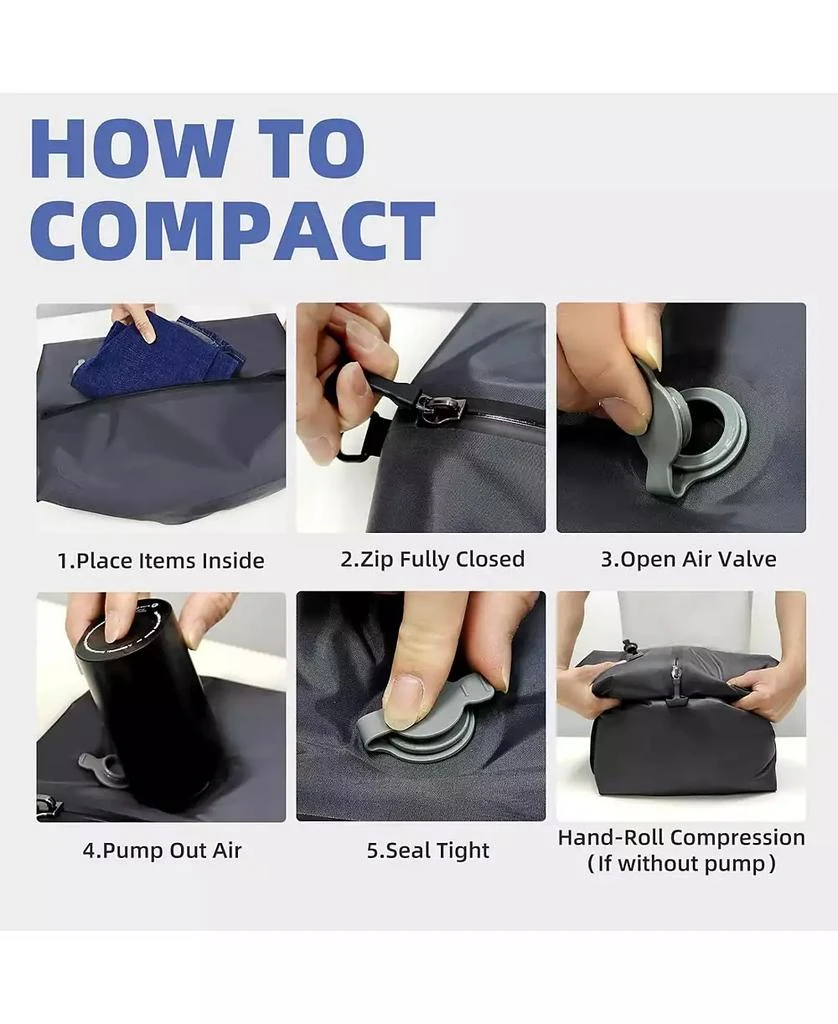 HOW TO COMPACT

1.Place Items Inside

2.Zip Fully Closed

3.Open Air Valve

4.Pump Out Air

5.Seal Tight

Hand-Roll Compression (If without pump)