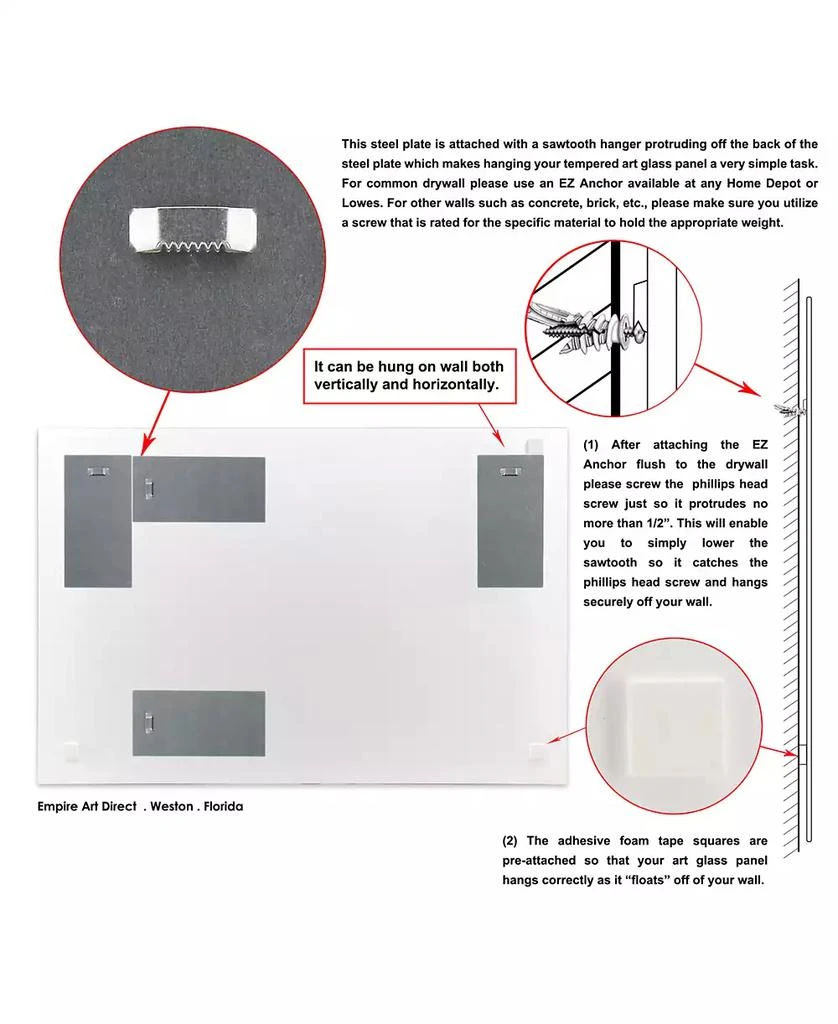 This steel plate is attached with a sawtooth hanger protruding off the back of the steel plate which makes hanging your tempered art glass panel a very simple task. For common drywall please use an EZ Anchor available at any Home Depot or Lowes. For other walls such as concrete, brick, etc., please make sure you utilize a screw that is rated for the specific material to hold the appropriate weight.

It can be hung on wall both vertically and horizontally.

(1) After attaching the EZ Anchor flush to the drywall please screw the phillips head screw just so it protrudes no more than 1/2". This will enable you to simply lower the sawtooth so it catches the phillips head screw and hangs securely off your wall.

Empire Art Direct . Weston . Florida

(2) The adhesive foam tape squares are pre-attached so that your art glass panel hangs correctly as it "floats" off of your wall.