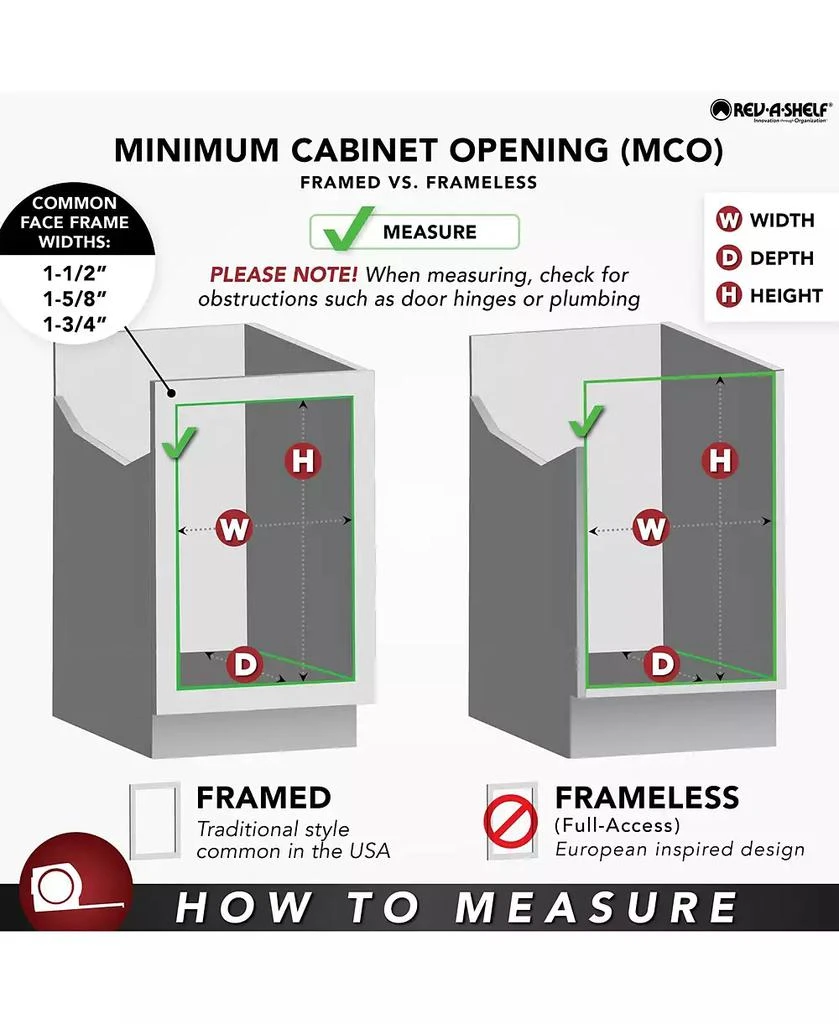 REV-A-SHELF®
Innovation through Organization

MINIMUM CABINET OPENING (MCO)
FRAMED VS. FRAMELESS

COMMON FACE FRAME WIDTHS:
1-1/2"
1-5/8"
1-3/4"

MEASURE

PLEASE NOTE! When measuring, check for obstructions such as door hinges or plumbing

W WIDTH
D DEPTH
H HEIGHT

H
W
D

H
W
D

FRAMED
Traditional style common in the USA

FRAMELESS
(Full-Access)
European inspired design

HOW TO MEASURE