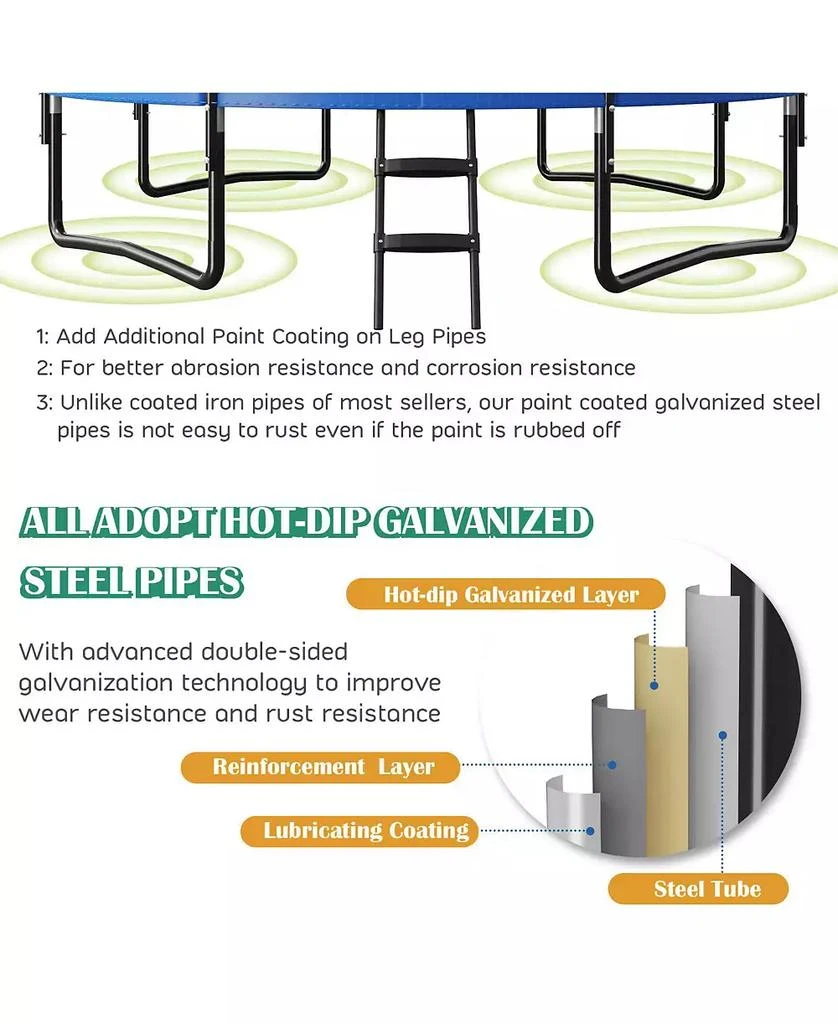 1: Add Additional Paint Coating on Leg Pipes
2: For better abrasion resistance and corrosion resistance
3: Unlike coated iron pipes of most sellers, our paint coated galvanized steel pipes is not easy to rust even if the paint is rubbed off

ALL ADOPT HOT-DIP GALVANIZED STEEL PIPES

With advanced double-sided galvanization technology to improve wear resistance and rust resistance

Hot-dip Galvanized Layer

Reinforcement Layer

Lubricating Coating

Steel Tube