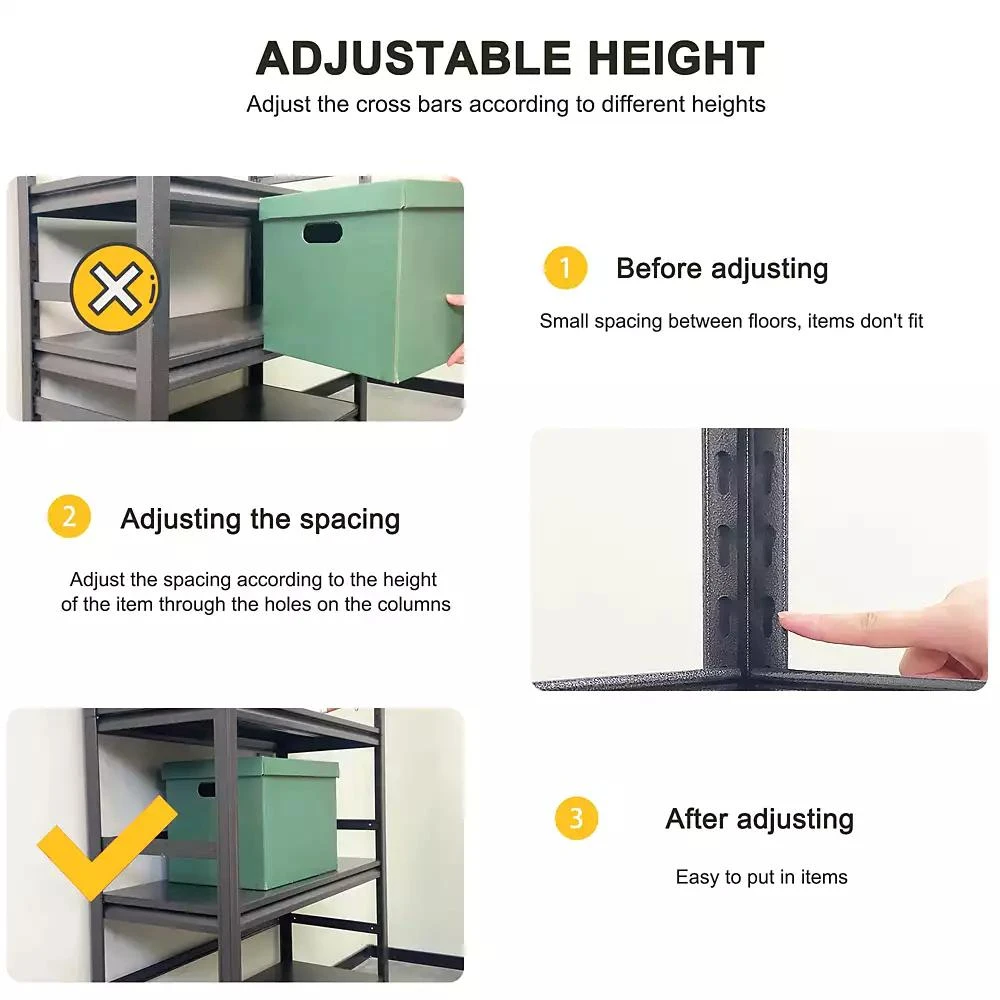 ADJUSTABLE HEIGHT
Adjust the cross bars according to different heights

1 Before adjusting

Small spacing between floors, items don't fit

2 Adjusting the spacing

Adjust the spacing according to the height of the item through the holes on the columns

3 After adjusting

Easy to put in items