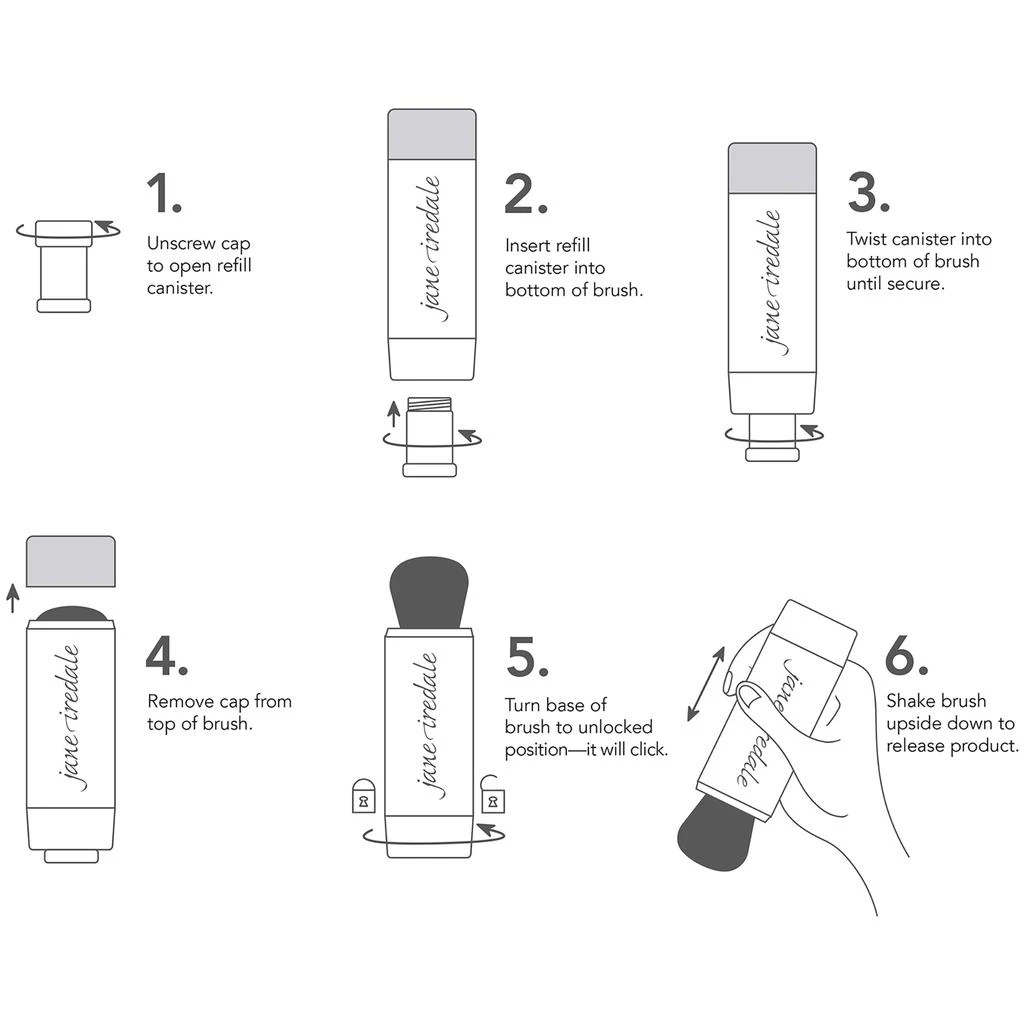 1.
Unscrew cap to open refill canister.

jane iredale

2.
Insert refill canister into bottom of brush.

jane iredale

3.
Twist canister into bottom of brush until secure.

jane iredale

4.
Remove cap from top of brush.

jane iredale

5.
Turn base of brush to unlocked position—it will click.

jane iredale

6.
Shake brush upside down to release product.