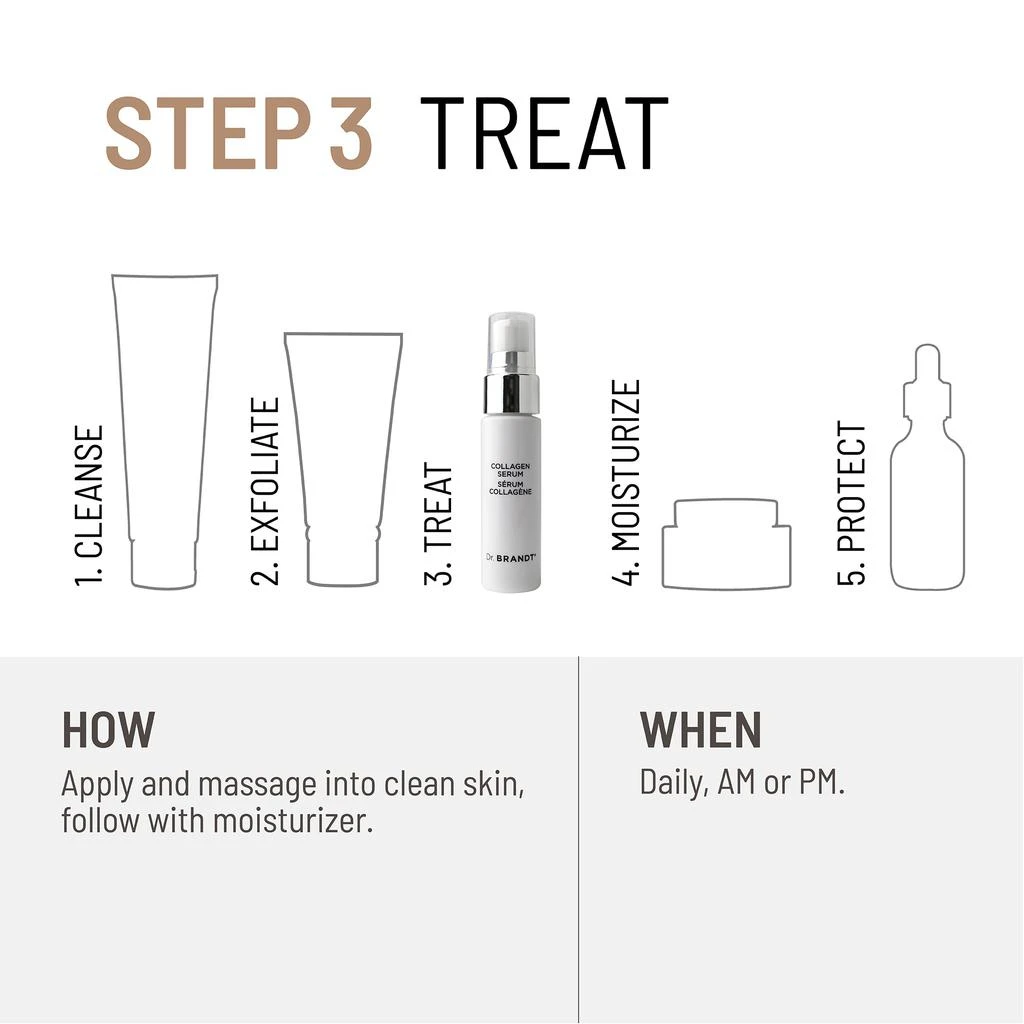 STEP 3 TREAT

1. CLEANSE

2. EXFOLIATE

3. TREAT

COLLAGEN SERUM
SÉRUM COLLAGÈNE
Dr. BRANDT

4. MOISTURIZE

5. PROTECT

HOW
Apply and massage into clean skin, follow with moisturizer.

WHEN
Daily, AM or PM.