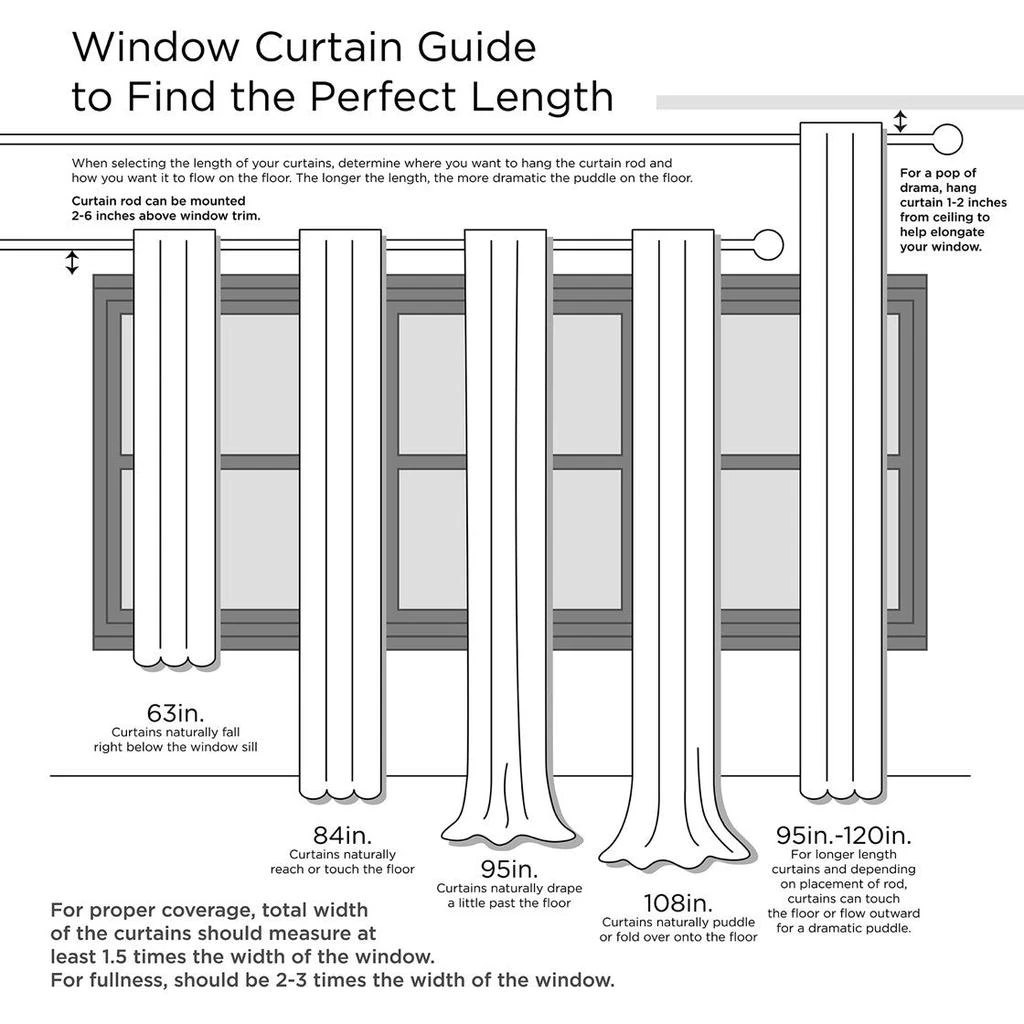 Window Curtain Guide
to Find the Perfect Length

When selecting the length of your curtains, determine where you want to hang the curtain rod and how you want it to flow on the floor. The longer the length, the more dramatic the puddle on the floor.

Curtain rod can be mounted 2-6 inches above window trim.

For a pop of drama, hang curtain 1-2 inches from ceiling to help elongate your window.

63in.
Curtains naturally fall right below the window sill

84in.
Curtains naturally reach or touch the floor

95in.
Curtains naturally drape a little past the floor

108in.
Curtains naturally puddle or fold over onto the floor

95in.-120in.
For longer length curtains and depending on placement of rod, curtains can touch the floor or flow outward for a dramatic puddle.

For proper coverage, total width of the curtains should measure at least 1.5 times the width of the window.
For fullness, should be 2-3 times the width of the window.