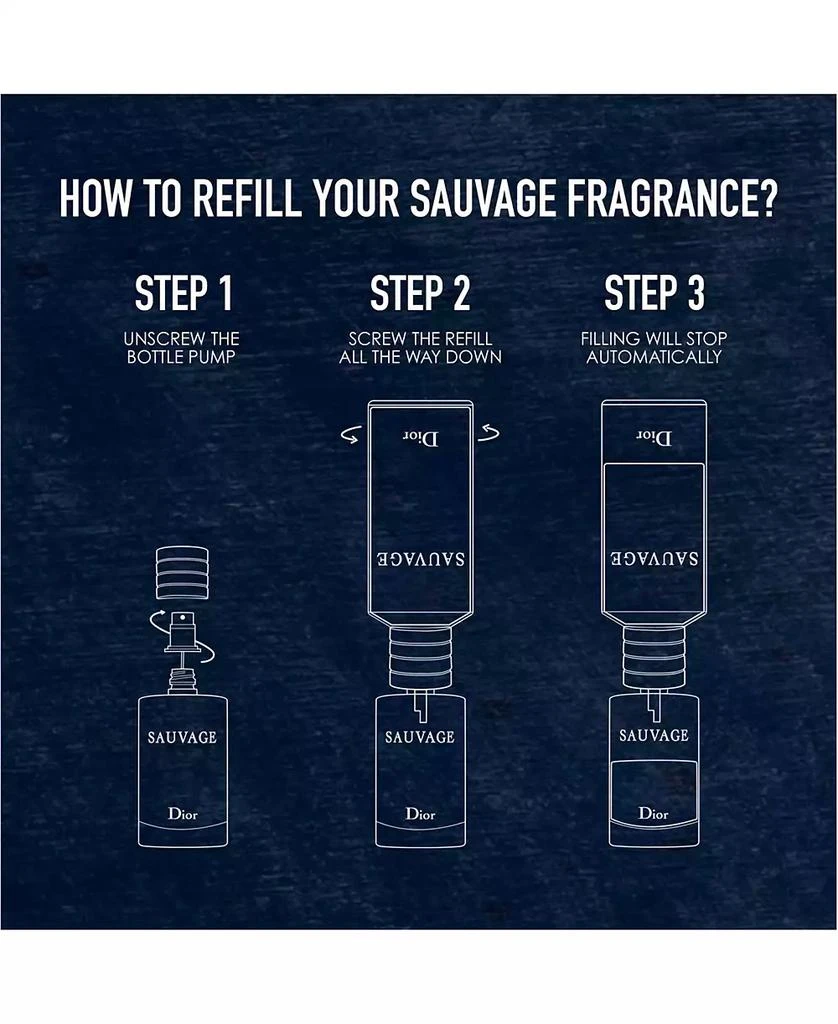 HOW TO REFILL YOUR SAUVAGE FRAGRANCE?

STEP 1
UNSCREW THE BOTTLE PUMP

SAUVAGE
Dior

STEP 2
SCREW THE REFILL ALL THE WAY DOWN

Dior
SAUVAGE

SAUVAGE
Dior

STEP 3
FILLING WILL STOP AUTOMATICALLY

Dior
SAUVAGE

SAUVAGE
Dior