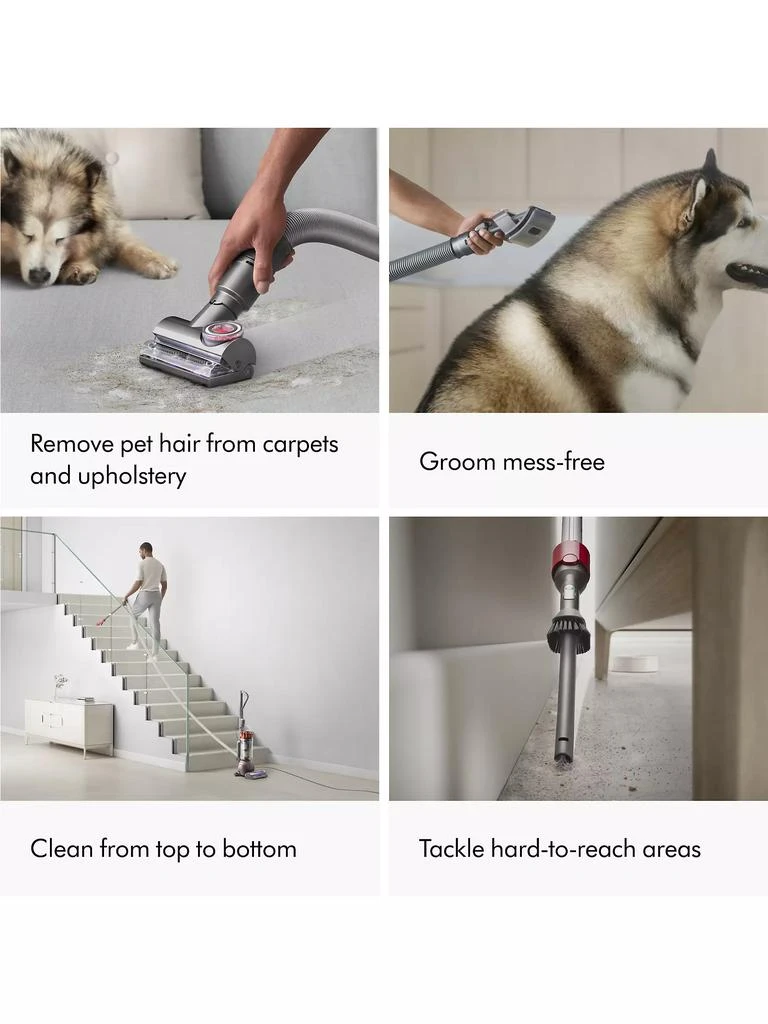 Remove pet hair from carpets and upholstery

Groom mess-free

Clean from top to bottom

Tackle hard-to-reach areas