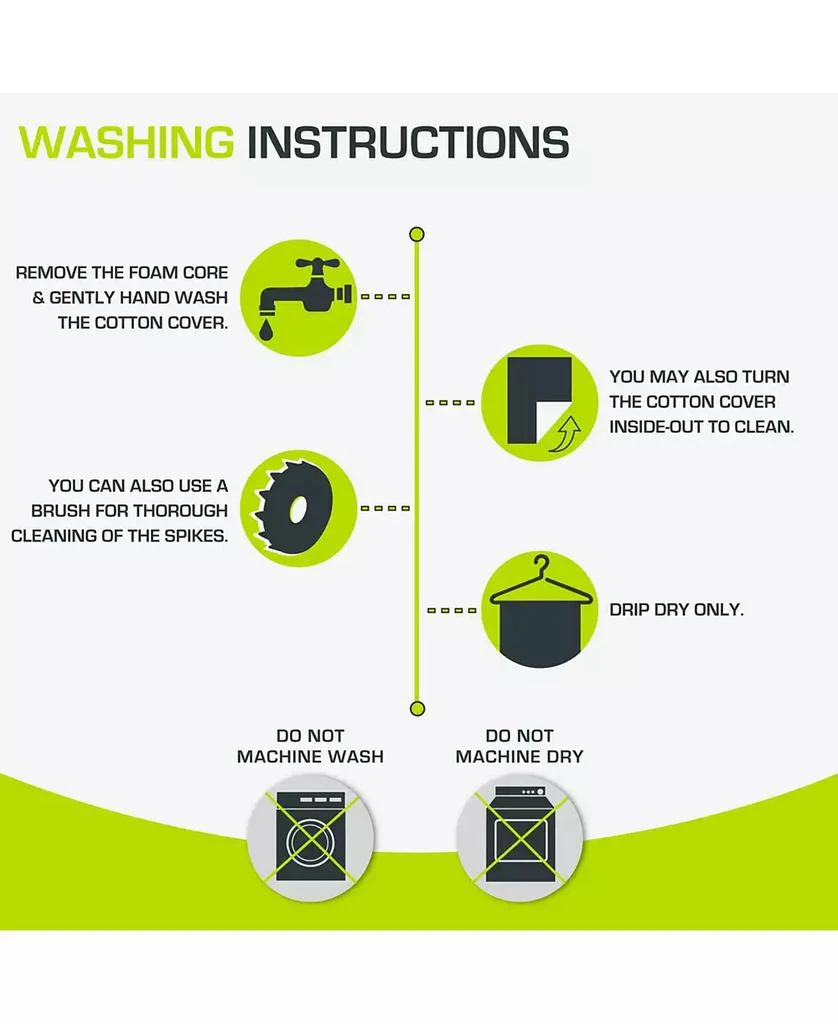 WASHING INSTRUCTIONS

REMOVE THE FOAM CORE & GENTLY HAND WASH THE COTTON COVER.

YOU MAY ALSO TURN THE COTTON COVER INSIDE-OUT TO CLEAN.

YOU CAN ALSO USE A BRUSH FOR THOROUGH CLEANING OF THE SPIKES.

DRIP DRY ONLY.

DO NOT MACHINE WASH

DO NOT MACHINE DRY