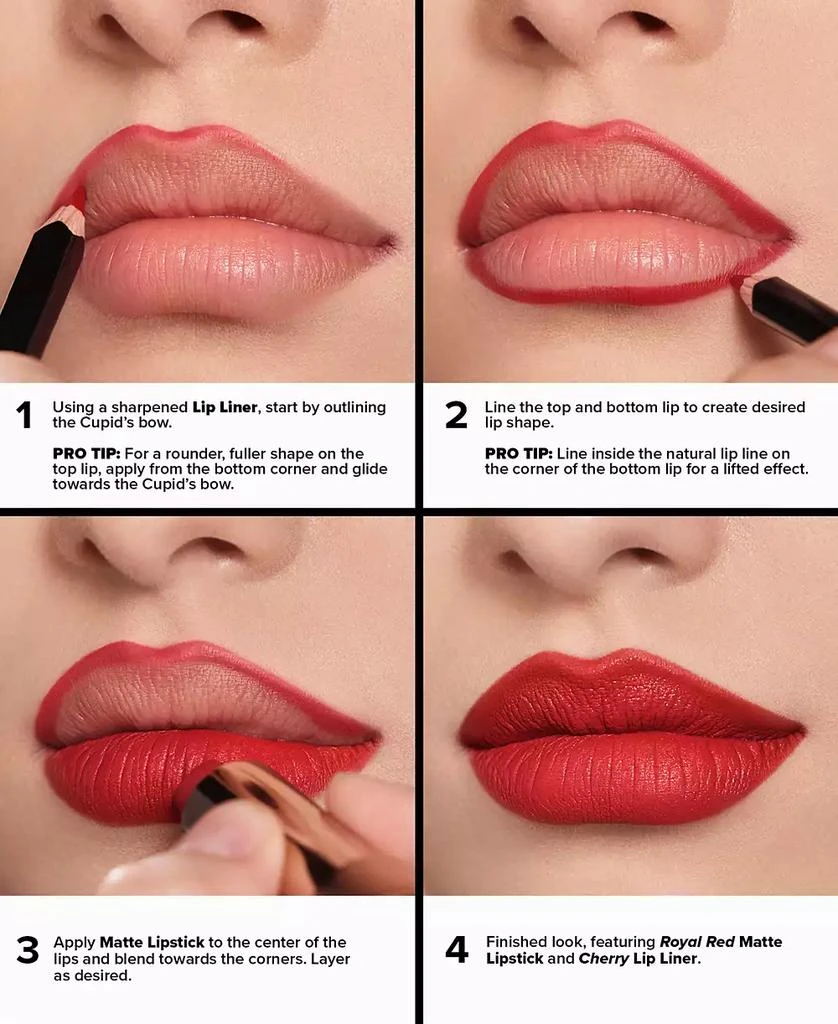 1 Using a sharpened Lip Liner, start by outlining the Cupid's bow.

PRO TIP: For a rounder, fuller shape on the top lip, apply from the bottom corner and glide towards the Cupid's bow.

2 Line the top and bottom lip to create desired lip shape.

PRO TIP: Line inside the natural lip line on the corner of the bottom lip for a lifted effect.

3 Apply Matte Lipstick to the center of the lips and blend towards the corners. Layer as desired.

4 Finished look, featuring Royal Red Matte Lipstick and Cherry Lip Liner.