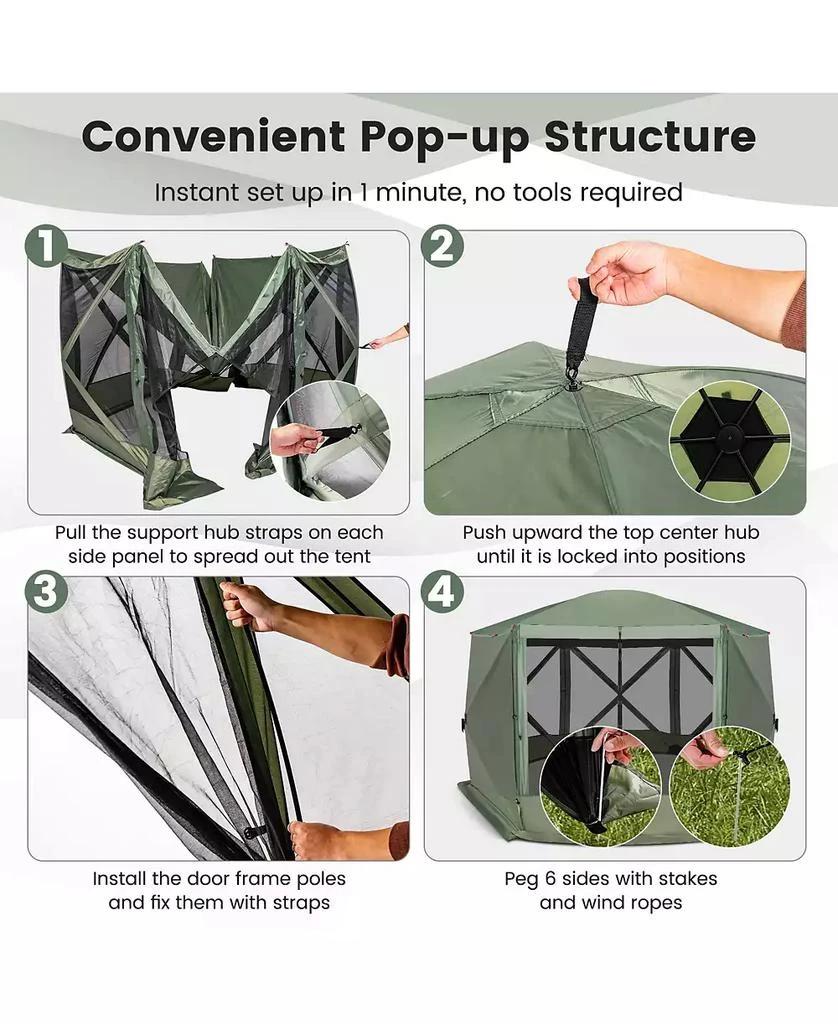 Convenient Pop-up Structure

Instant set up in 1 minute, no tools required

1

Pull the support hub straps on each side panel to spread out the tent

2

Push upward the top center hub until it is locked into positions

3

Install the door frame poles and fix them with straps

4

Peg 6 sides with stakes and wind ropes