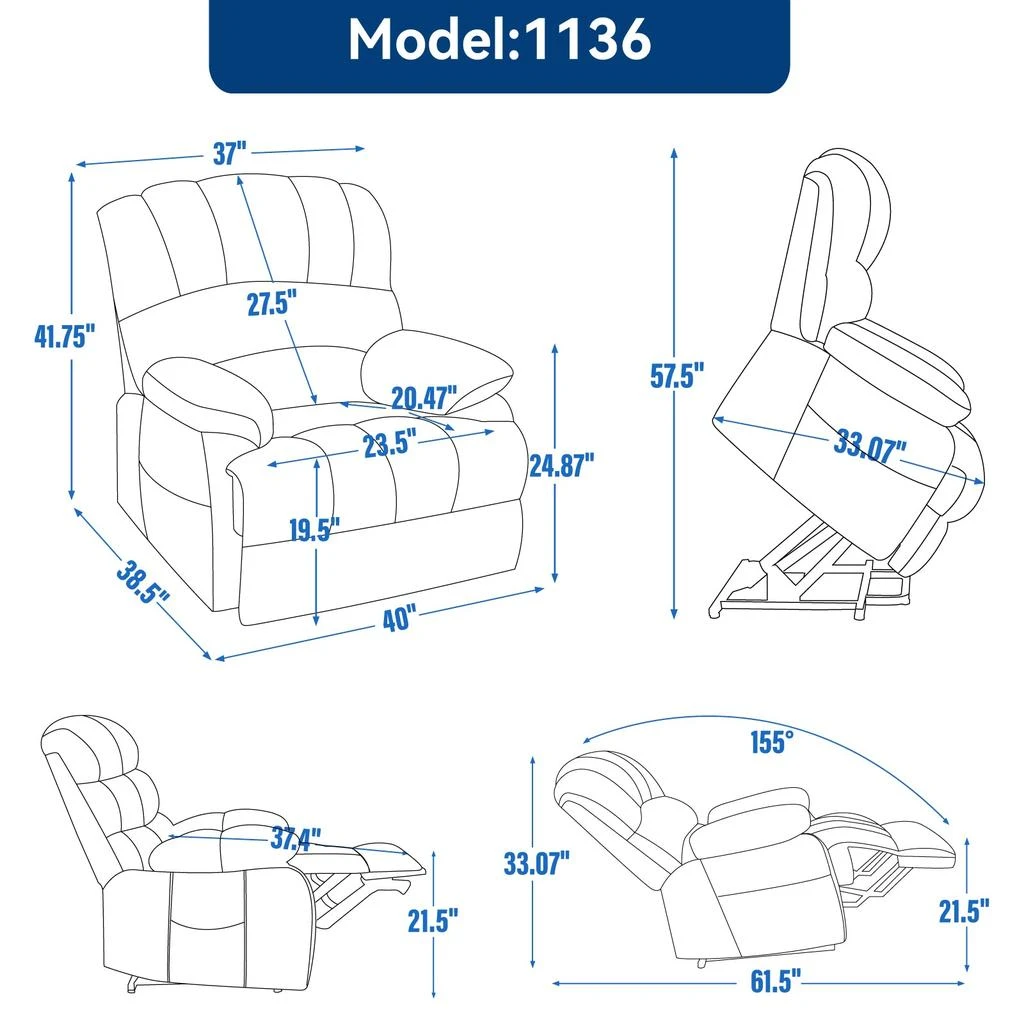 Model:1136

37"
41.75"
27.5"
20.47"
23.5"
24.87"
19.5"
38.5"
40"

57.5"
33.07"

37.4"
21.5"

155°
33.07"
21.5"
61.5"