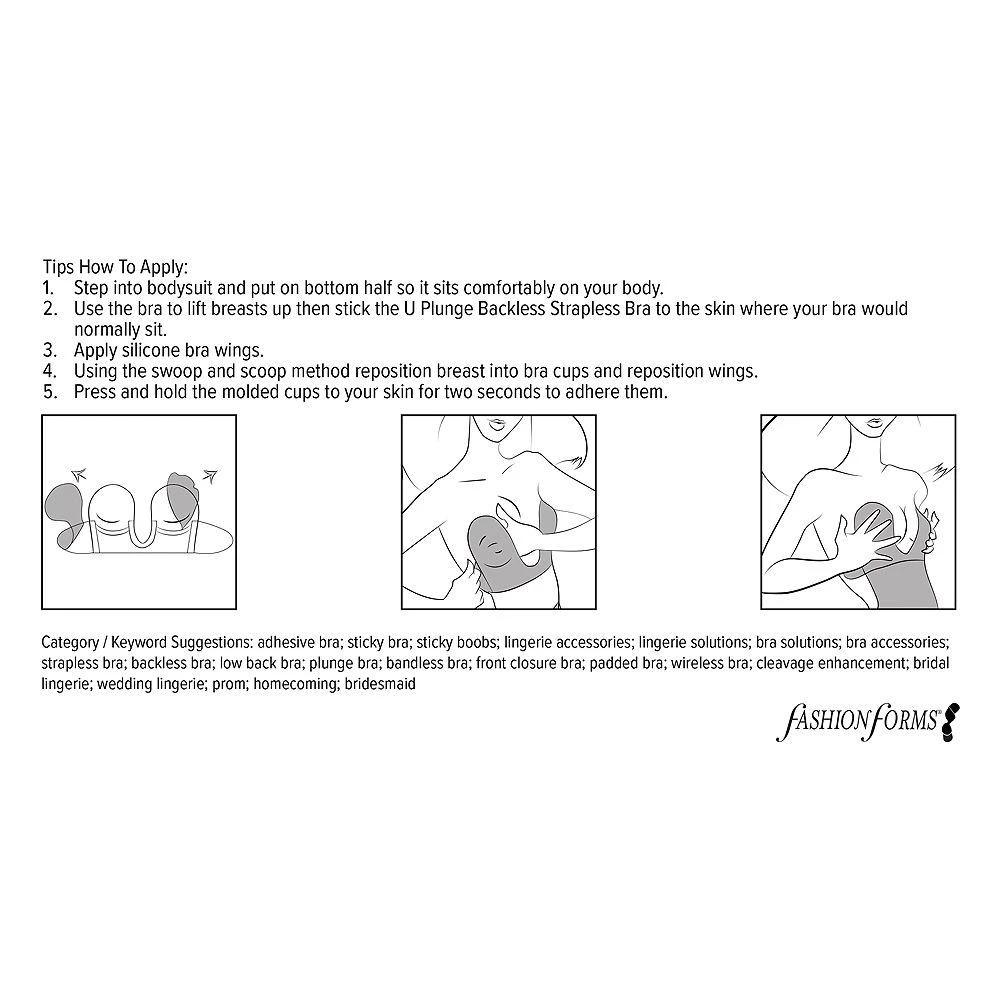 Tips How To Apply:
1. Step into bodysuit and put on bottom half so it sits comfortably on your body.
2. Use the bra to lift breasts up then stick the U Plunge Backless Strapless Bra to the skin where your bra would normally sit.
3. Apply silicone bra wings.
4. Using the swoop and scoop method reposition breast into bra cups and reposition wings.
5. Press and hold the molded cups to your skin for two seconds to adhere them.

Category / Keyword Suggestions: adhesive bra; sticky bra; sticky boobs; lingerie accessories; lingerie solutions; bra solutions; bra accessories; strapless bra; backless bra; low back bra; plunge bra; bandless bra; front closure bra; padded bra; wireless bra; cleavage enhancement; bridal lingerie; wedding lingerie; prom; homecoming; bridesmaid

FASHION FORMS®