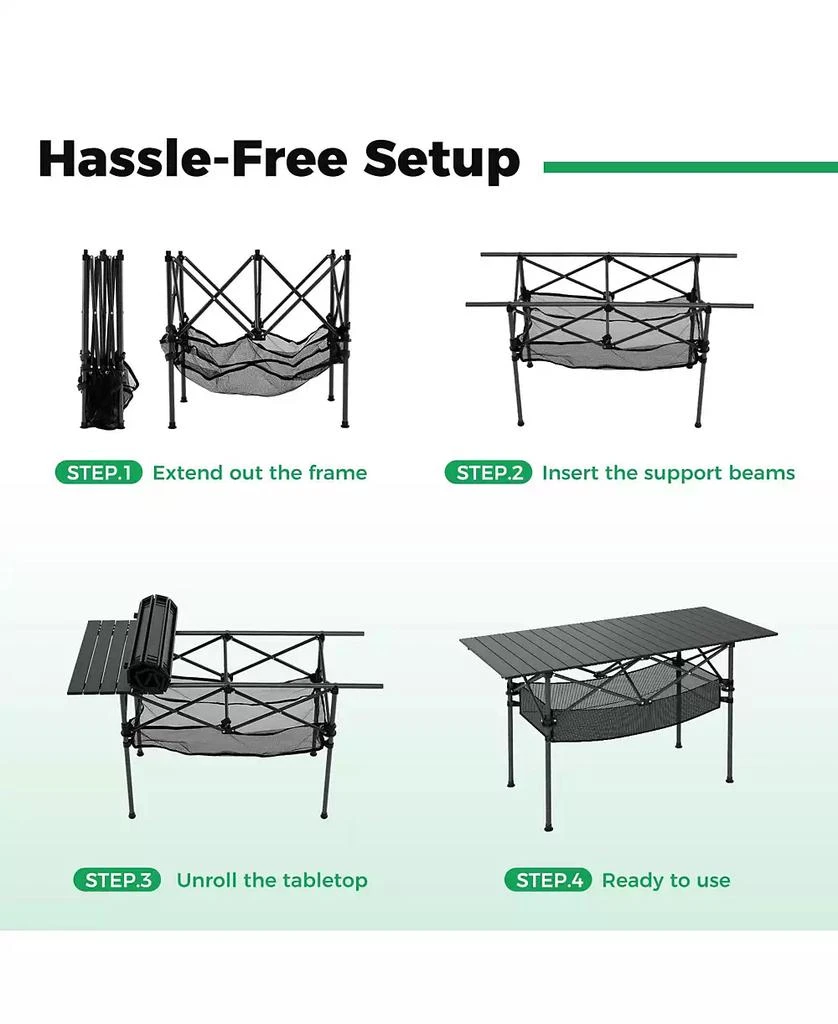 Hassle-Free Setup

STEP.1 Extend out the frame

STEP.2 Insert the support beams

STEP.3 Unroll the tabletop

STEP.4 Ready to use