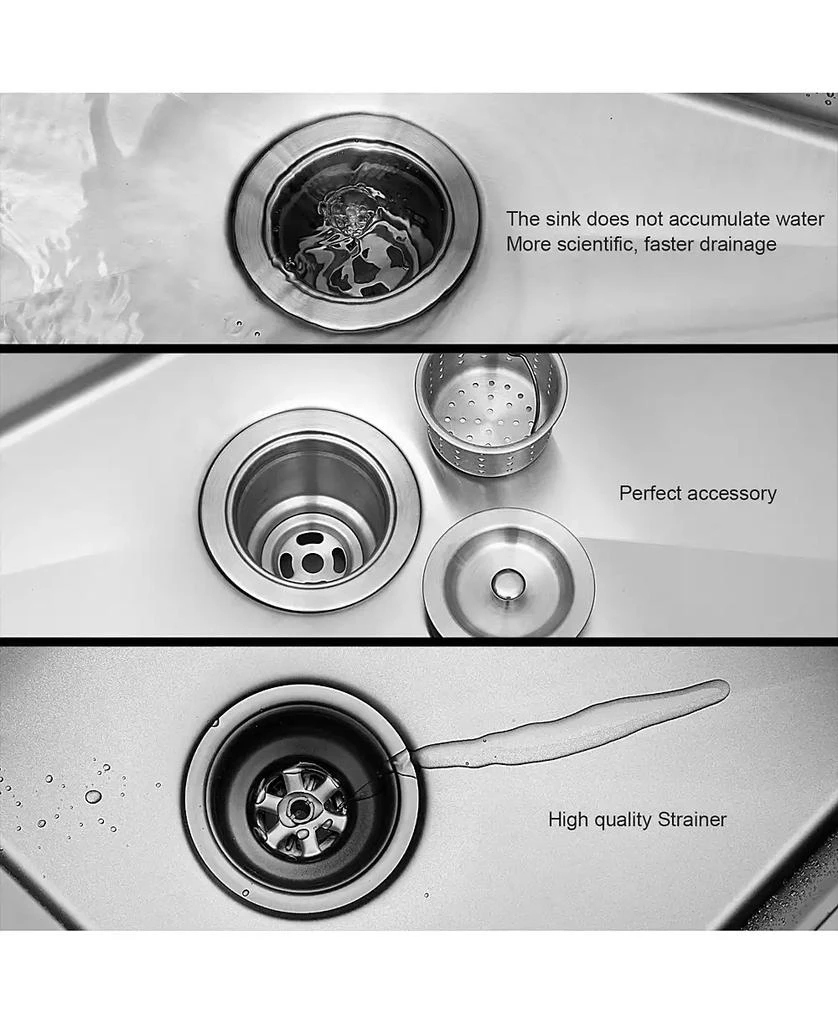 The sink does not accumulate water
More scientific, faster drainage

Perfect accessory

High quality Strainer