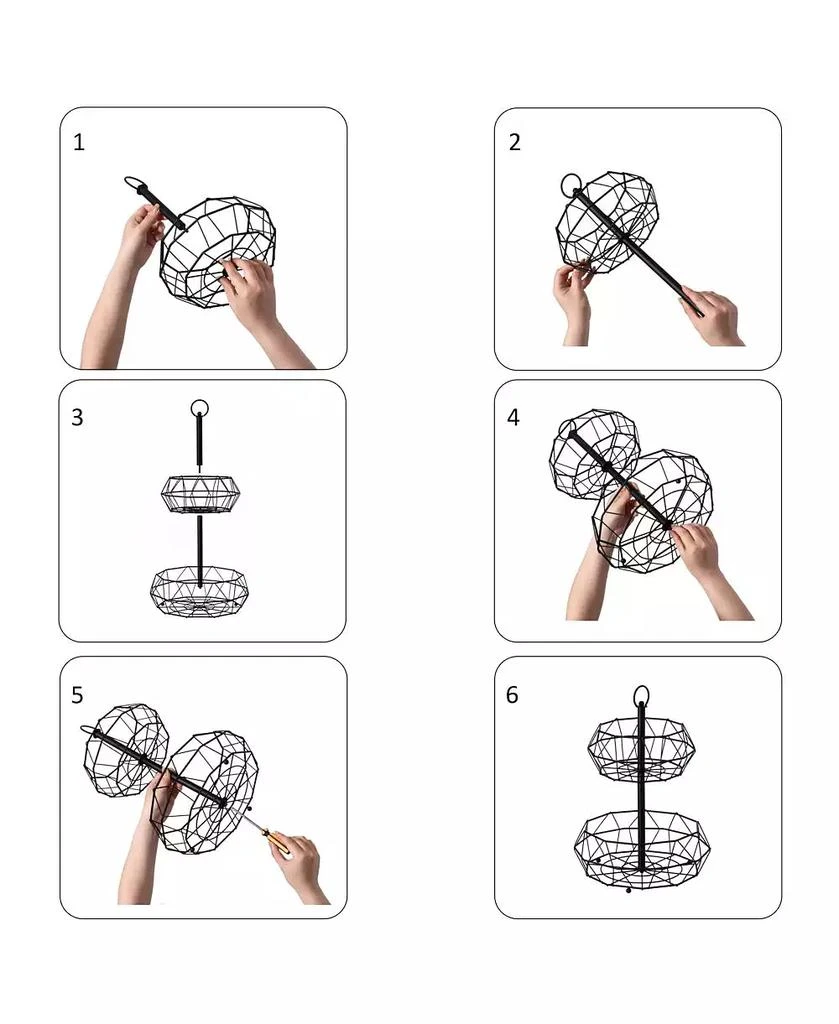 1

2

3

4

5

6