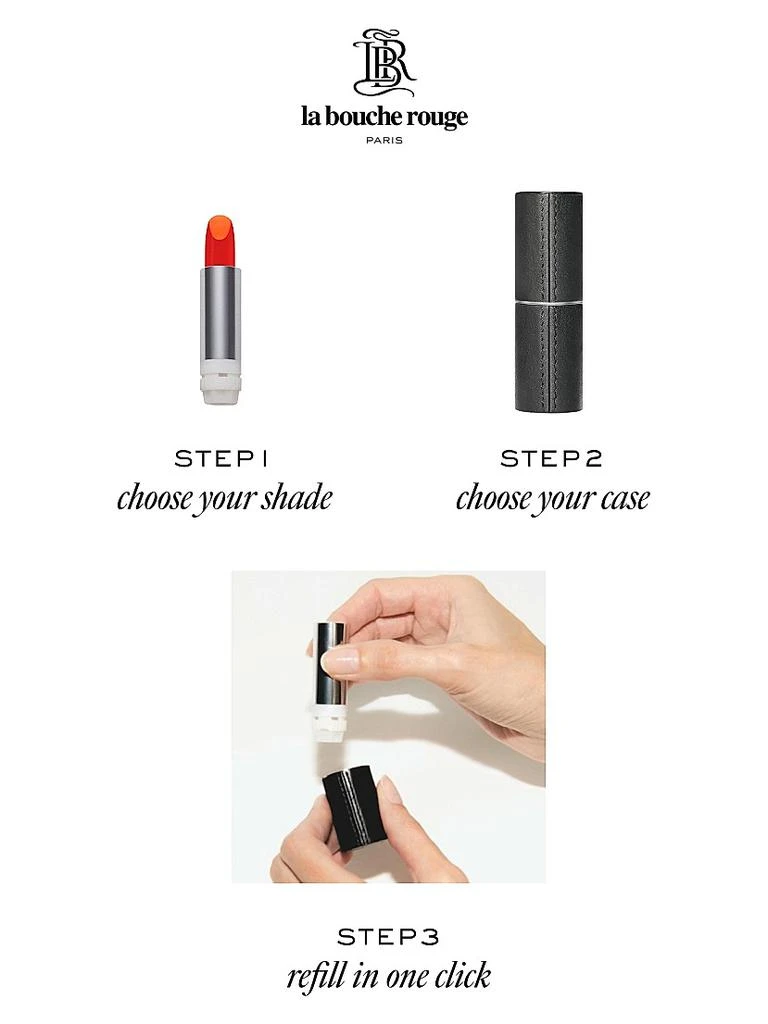 LBR

la bouche rouge
PARIS

STEP 1
choose your shade

STEP 2
choose your case

STEP 3
refill in one click