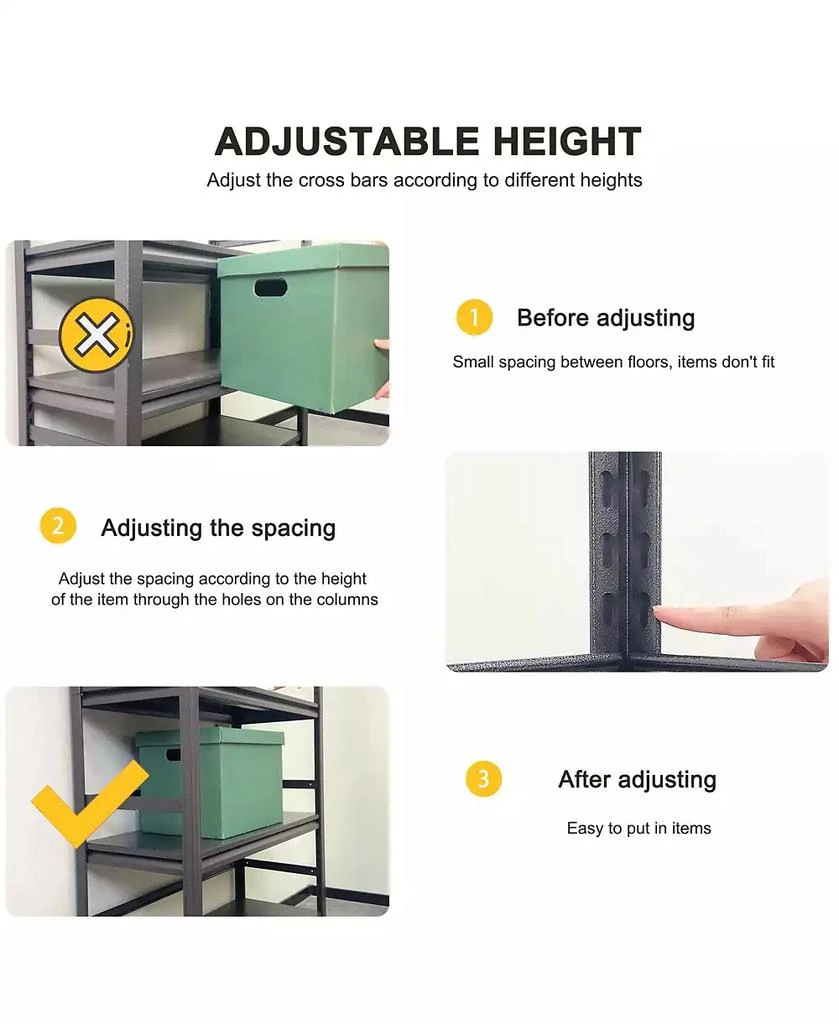 ADJUSTABLE HEIGHT
Adjust the cross bars according to different heights

1 Before adjusting
Small spacing between floors, items don't fit

2 Adjusting the spacing
Adjust the spacing according to the height of the item through the holes on the columns

3 After adjusting
Easy to put in items