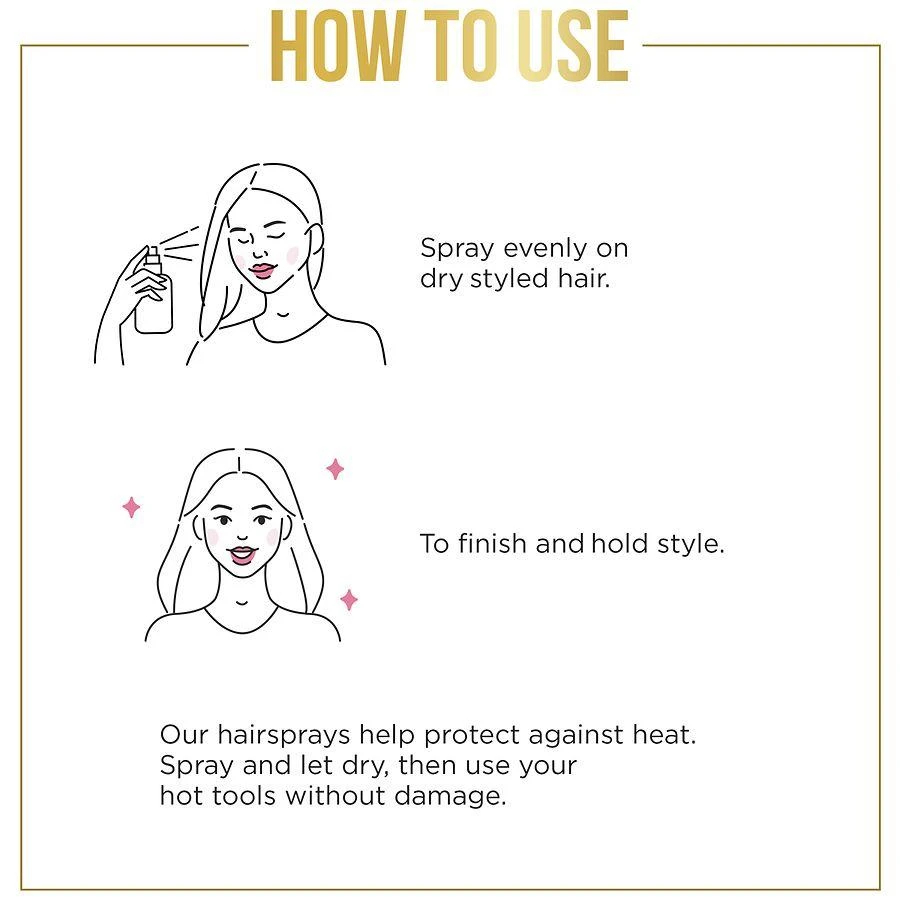 HOW TO USE

Spray evenly on dry styled hair.

To finish and hold style.

Our hairsprays help protect against heat. Spray and let dry, then use your hot tools without damage.