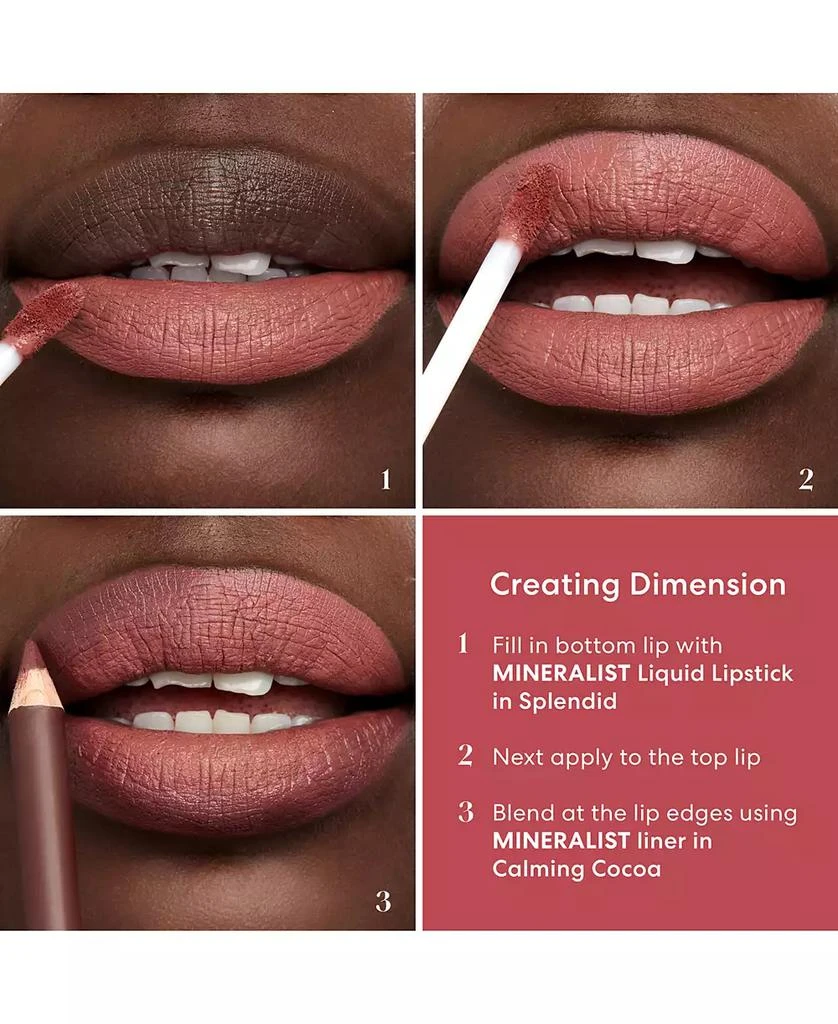 1

2

3

Creating Dimension

1 Fill in bottom lip with MINERALIST Liquid Lipstick in Splendid

2 Next apply to the top lip

3 Blend at the lip edges using MINERALIST liner in Calming Cocoa