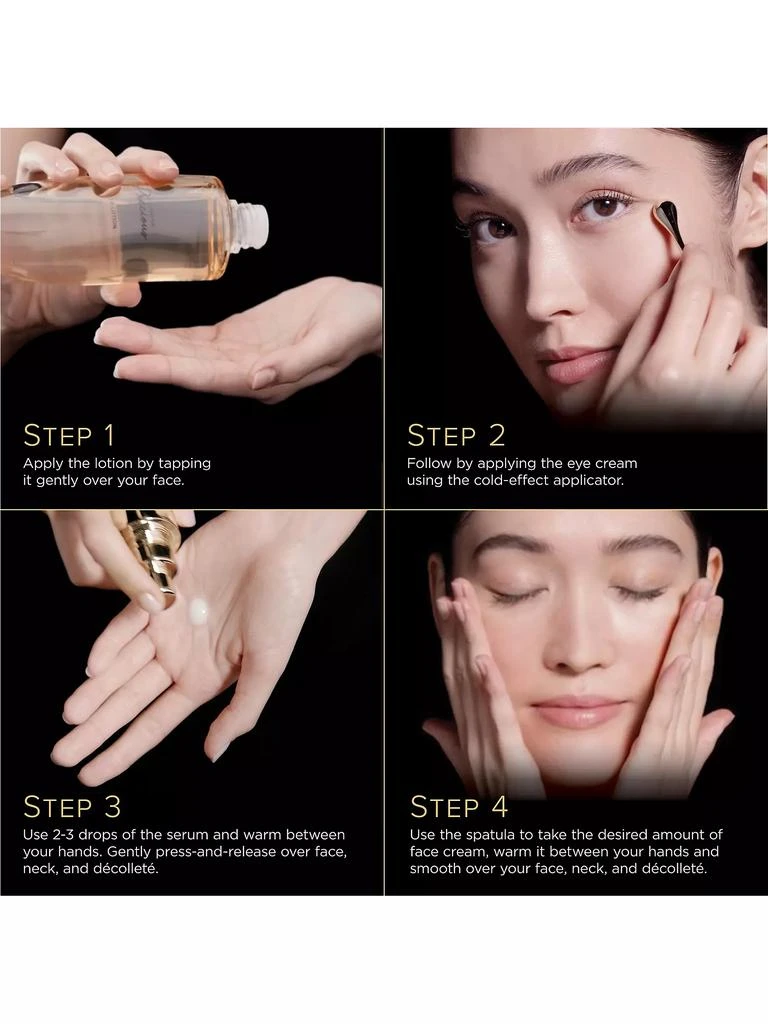 STEP 1
Apply the lotion by tapping it gently over your face.

STEP 2
Follow by applying the eye cream using the cold-effect applicator.

STEP 3
Use 2-3 drops of the serum and warm between your hands. Gently press-and-release over face, neck, and décolleté.

STEP 4
Use the spatula to take the desired amount of face cream, warm it between your hands and smooth over your face, neck, and décolleté.