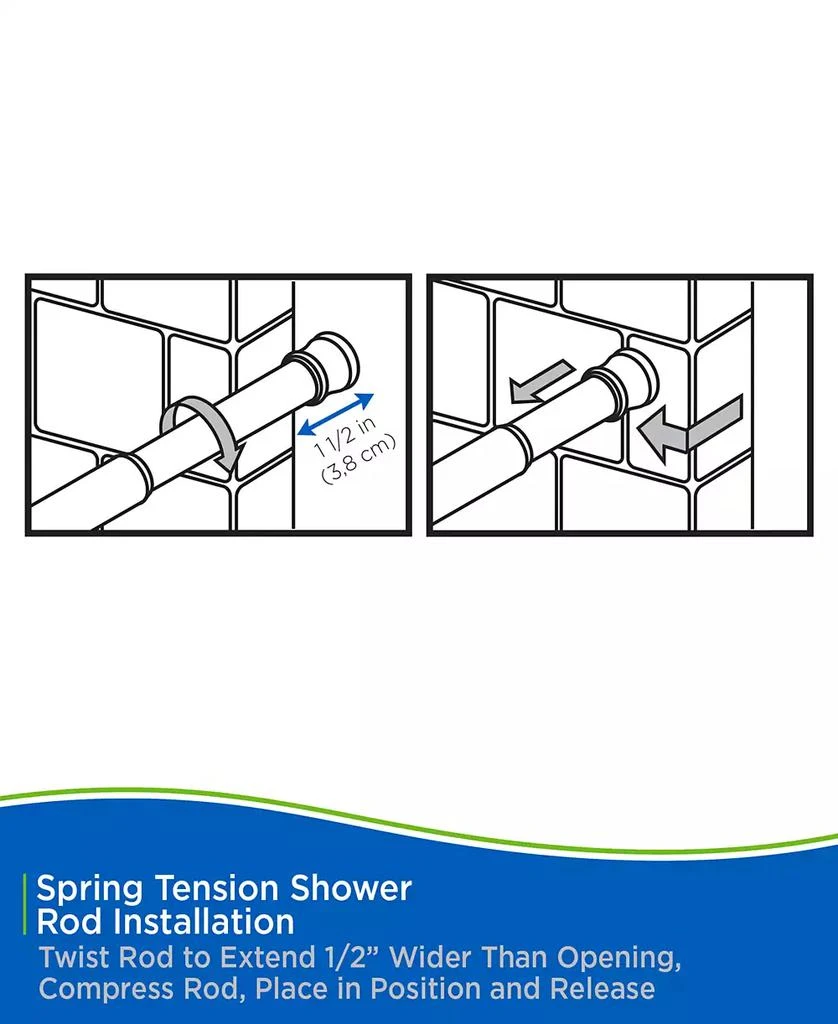 1 1/2 in
(3,8 cm)

Spring Tension Shower Rod Installation
Twist Rod to Extend 1/2” Wider Than Opening, Compress Rod, Place in Position and Release