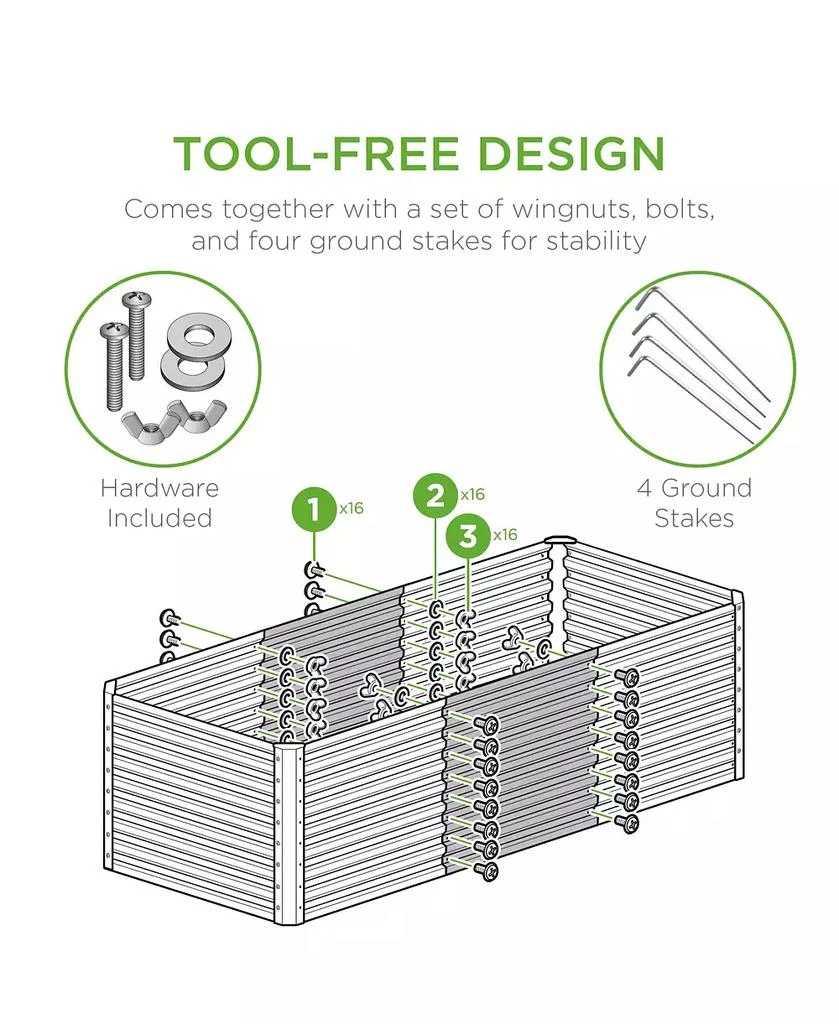 TOOL-FREE DESIGN

Comes together with a set of wingnuts, bolts, and four ground stakes for stability

Hardware Included

4 Ground Stakes

1 x16

2 x16

3 x16