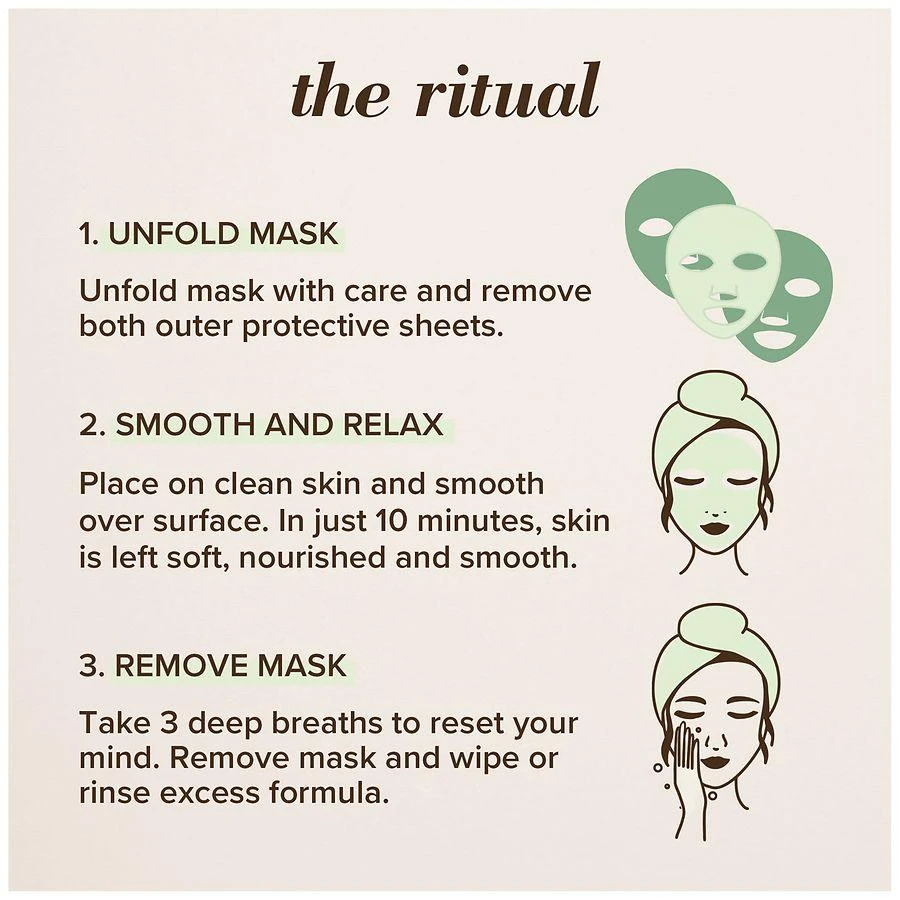 the ritual

1. UNFOLD MASK

Unfold mask with care and remove both outer protective sheets.

2. SMOOTH AND RELAX

Place on clean skin and smooth over surface. In just 10 minutes, skin is left soft, nourished and smooth.

3. REMOVE MASK

Take 3 deep breaths to reset your mind. Remove mask and wipe or rinse excess formula.