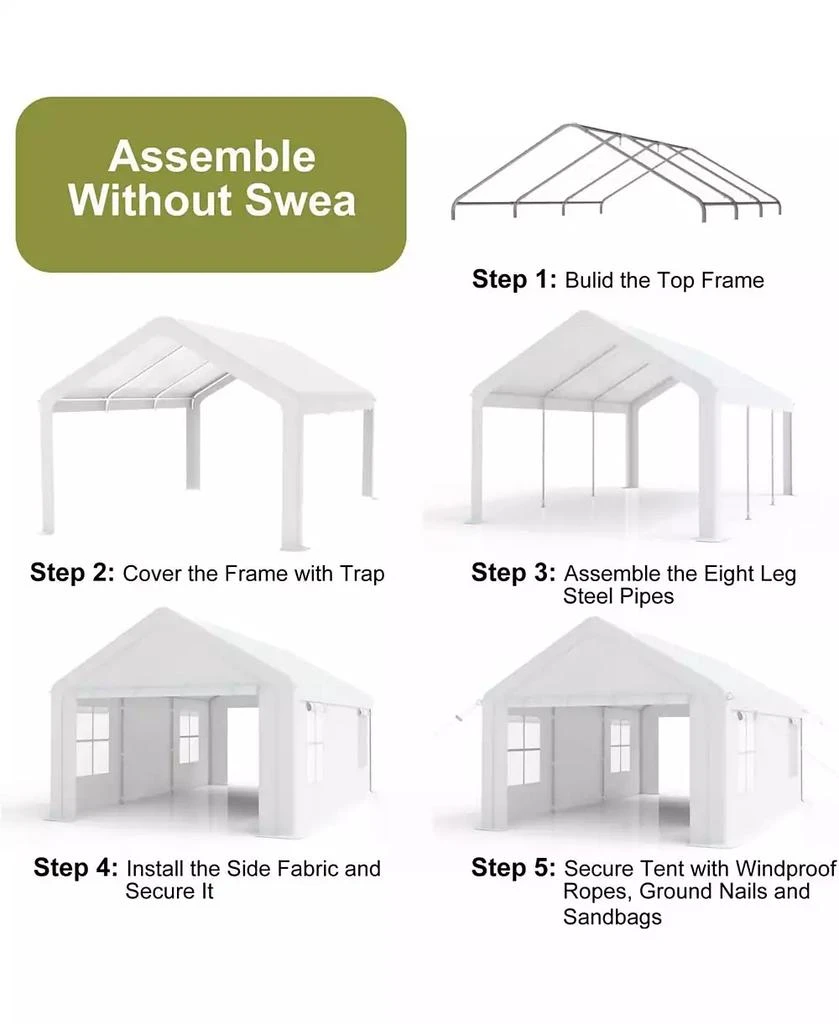 Assemble Without Swea

Step 1: Bulid the Top Frame

Step 2: Cover the Frame with Trap

Step 3: Assemble the Eight Leg Steel Pipes

Step 4: Install the Side Fabric and Secure It

Step 5: Secure Tent with Windproof Ropes, Ground Nails and Sandbags