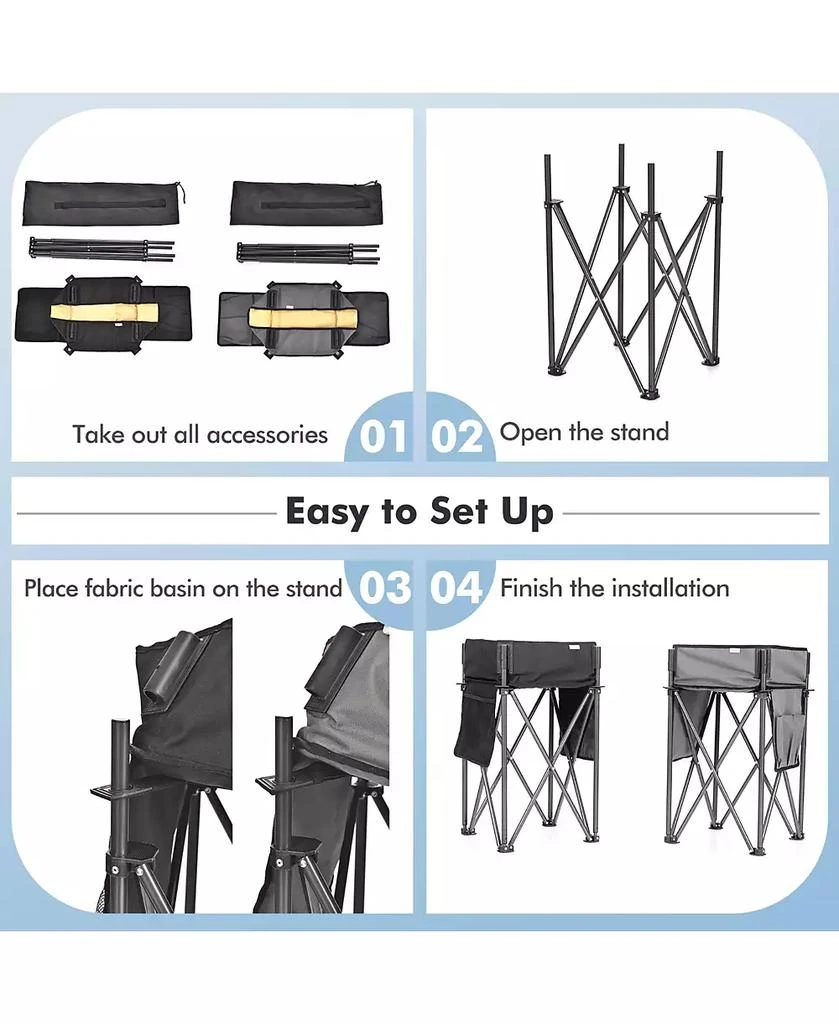 Take out all accessories 01

02 Open the stand

Easy to Set Up

Place fabric basin on the stand 03

04 Finish the installation