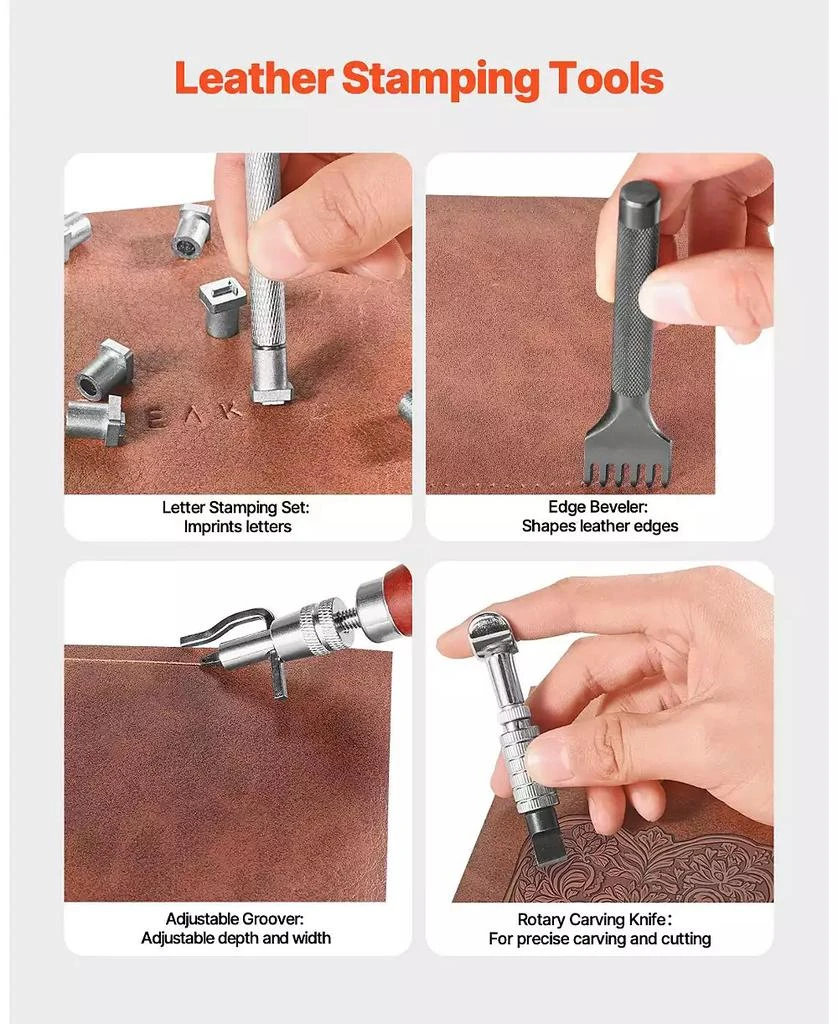 Leather Stamping Tools

E A K

Letter Stamping Set:
Imprints letters

Edge Beveler:
Shapes leather edges

Adjustable Groover:
Adjustable depth and width

Rotary Carving Knife:
For precise carving and cutting