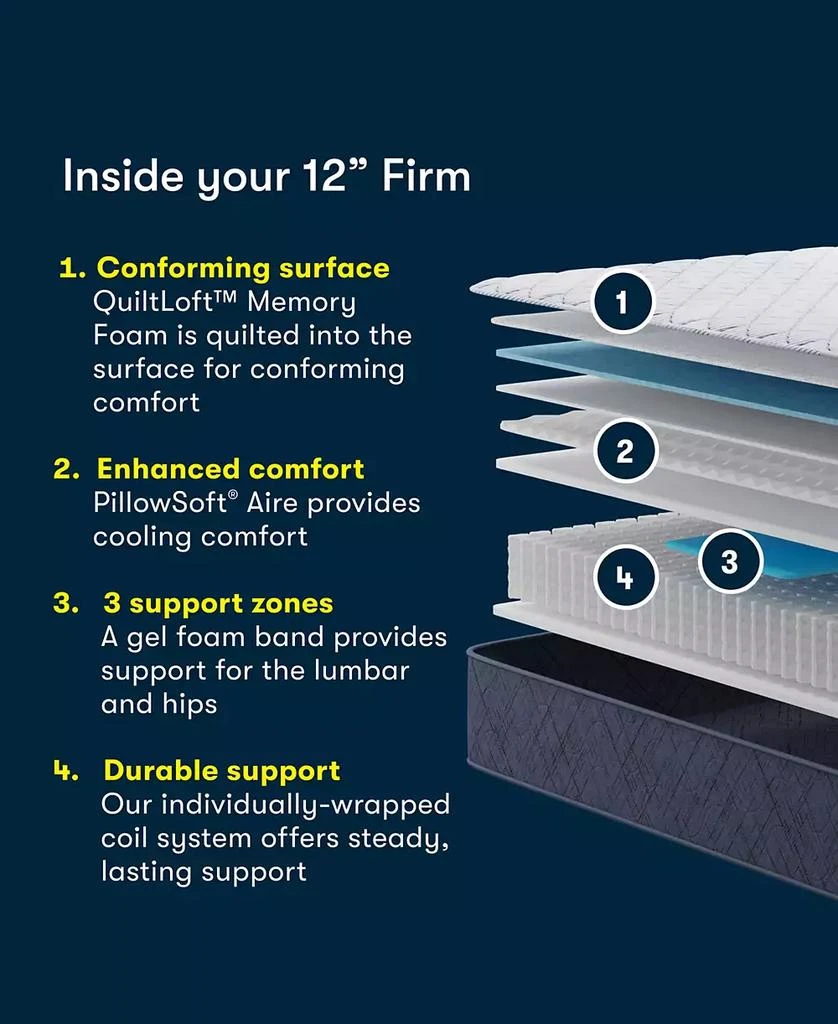 Inside your 12” Firm

1. Conforming surface
QuiltLoft™ Memory Foam is quilted into the surface for conforming comfort

2. Enhanced comfort
PillowSoft® Aire provides cooling comfort

3. 3 support zones
A gel foam band provides support for the lumbar and hips

4. Durable support
Our individually-wrapped coil system offers steady, lasting support

1

2

3

4