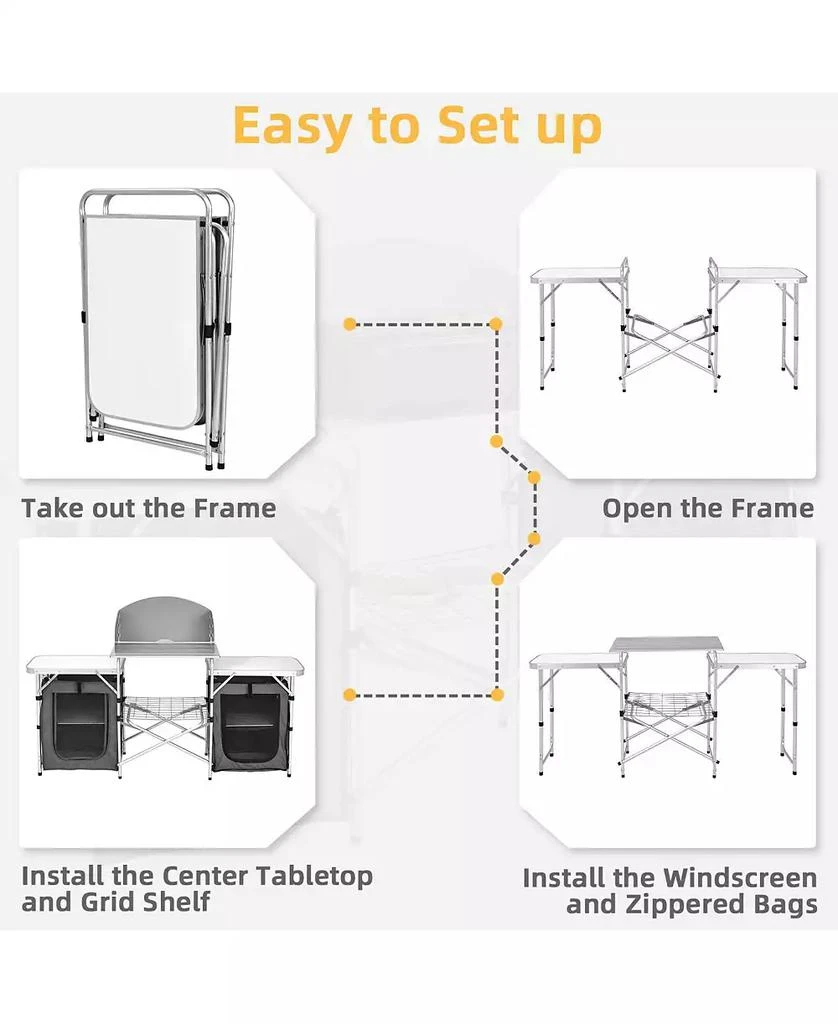 Easy to Set up

Take out the Frame

Open the Frame

Install the Center Tabletop and Grid Shelf

Install the Windscreen and Zippered Bags