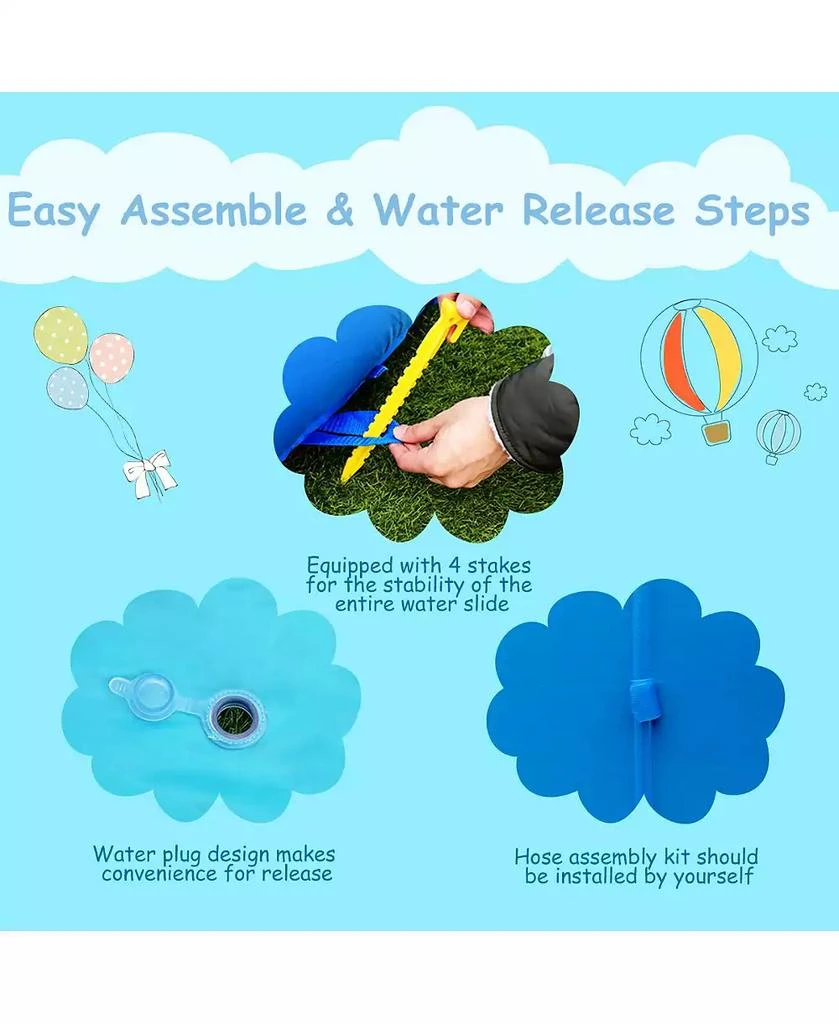 Easy Assemble & Water Release Steps

Equipped with 4 stakes for the stability of the entire water slide

Water plug design makes convenience for release

Hose assembly kit should be installed by yourself