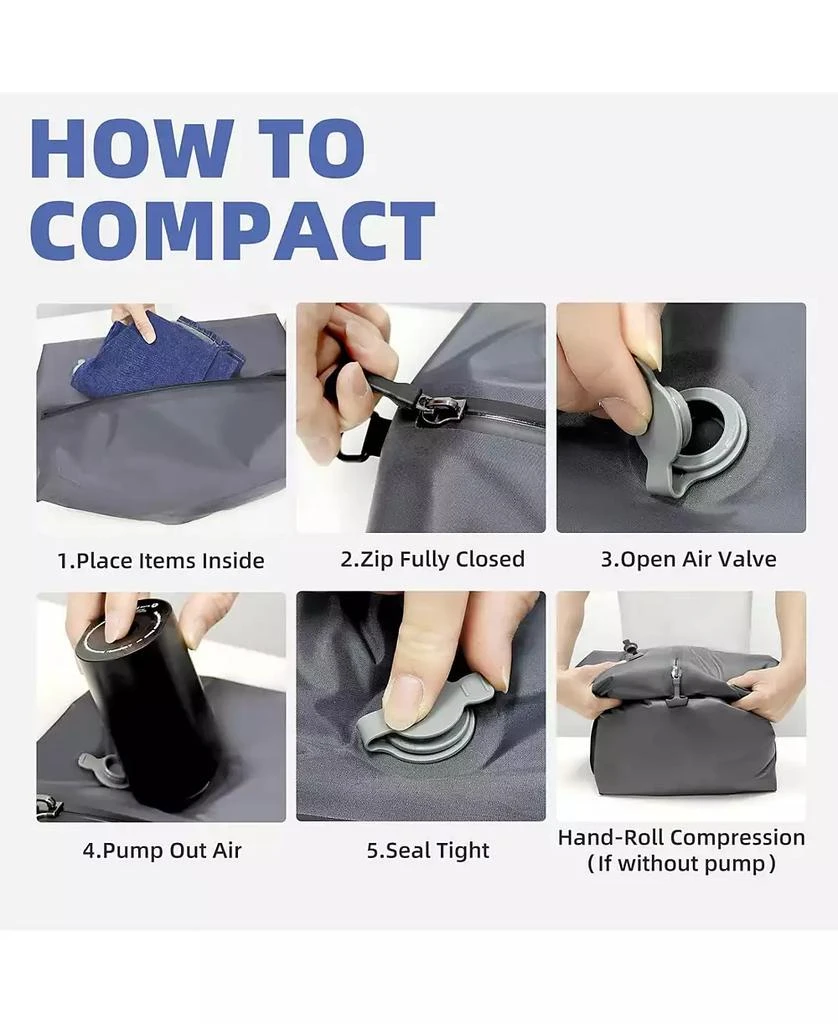 HOW TO COMPACT

1.Place Items Inside

2.Zip Fully Closed

3.Open Air Valve

4.Pump Out Air

5.Seal Tight

Hand-Roll Compression (If without pump)