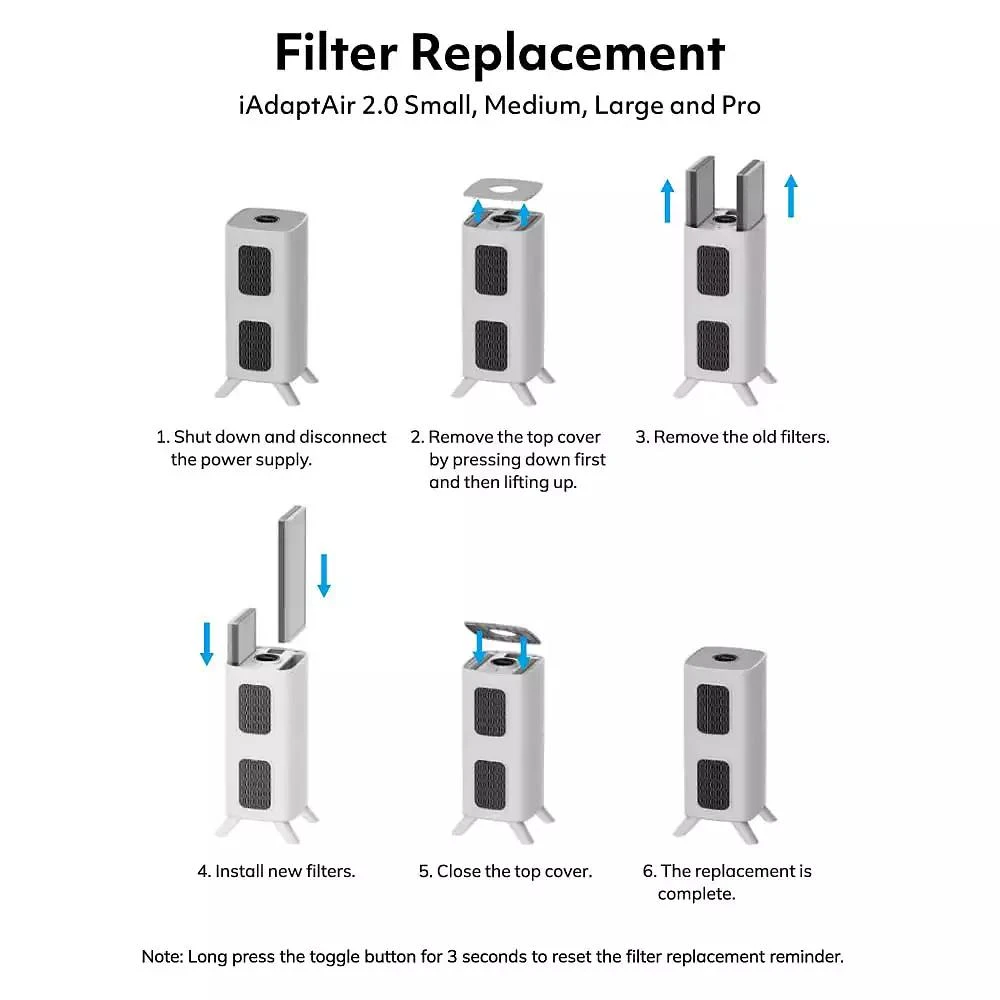 Filter Replacement
iAdaptAir 2.0 Small, Medium, Large and Pro

1. Shut down and disconnect the power supply.

2. Remove the top cover by pressing down first and then lifting up.

3. Remove the old filters.

4. Install new filters.

5. Close the top cover.

6. The replacement is complete.

Note: Long press the toggle button for 3 seconds to reset the filter replacement reminder.