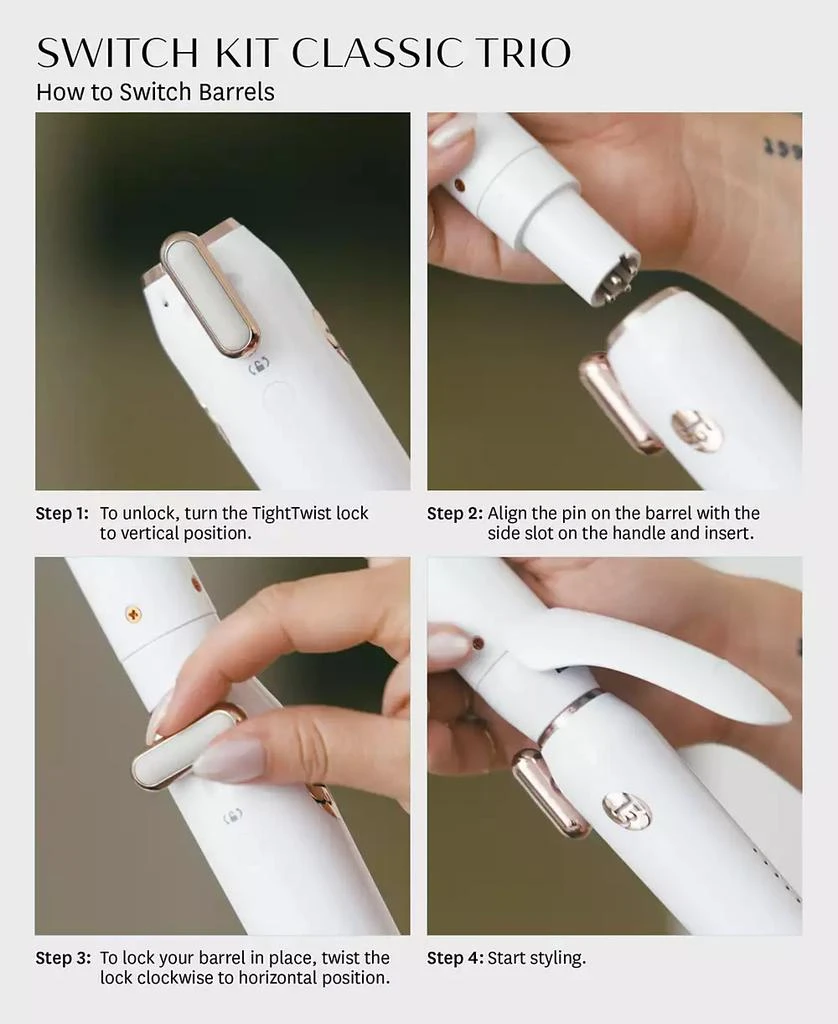 SWITCH KIT CLASSIC TRIO
How to Switch Barrels

Step 1: To unlock, turn the TightTwist lock to vertical position.

Step 2: Align the pin on the barrel with the side slot on the handle and insert.

Step 3: To lock your barrel in place, twist the lock clockwise to horizontal position.

Step 4: Start styling.