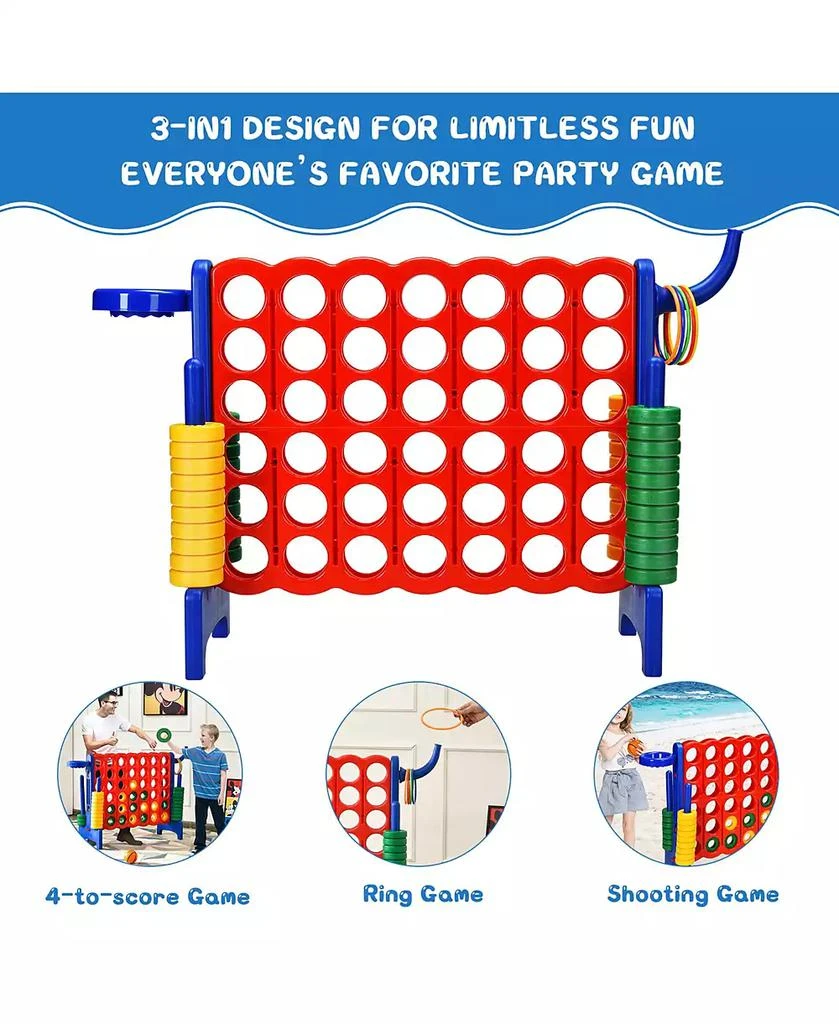 3-IN1 DESIGN FOR LIMITLESS FUN
EVERYONE'S FAVORITE PARTY GAME

4-to-score Game

Ring Game

Shooting Game