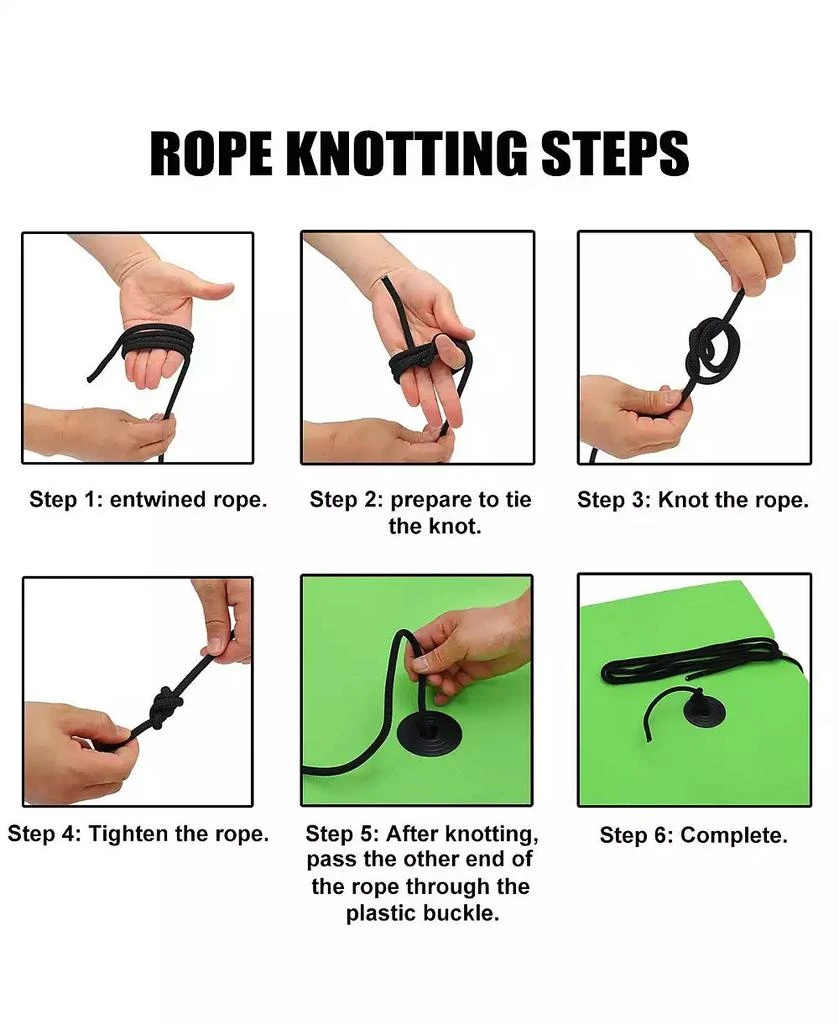 ROPE KNOTTING STEPS

Step 1: entwined rope.

Step 2: prepare to tie the knot.

Step 3: Knot the rope.

Step 4: Tighten the rope.

Step 5: After knotting, pass the other end of the rope through the plastic buckle.

Step 6: Complete.