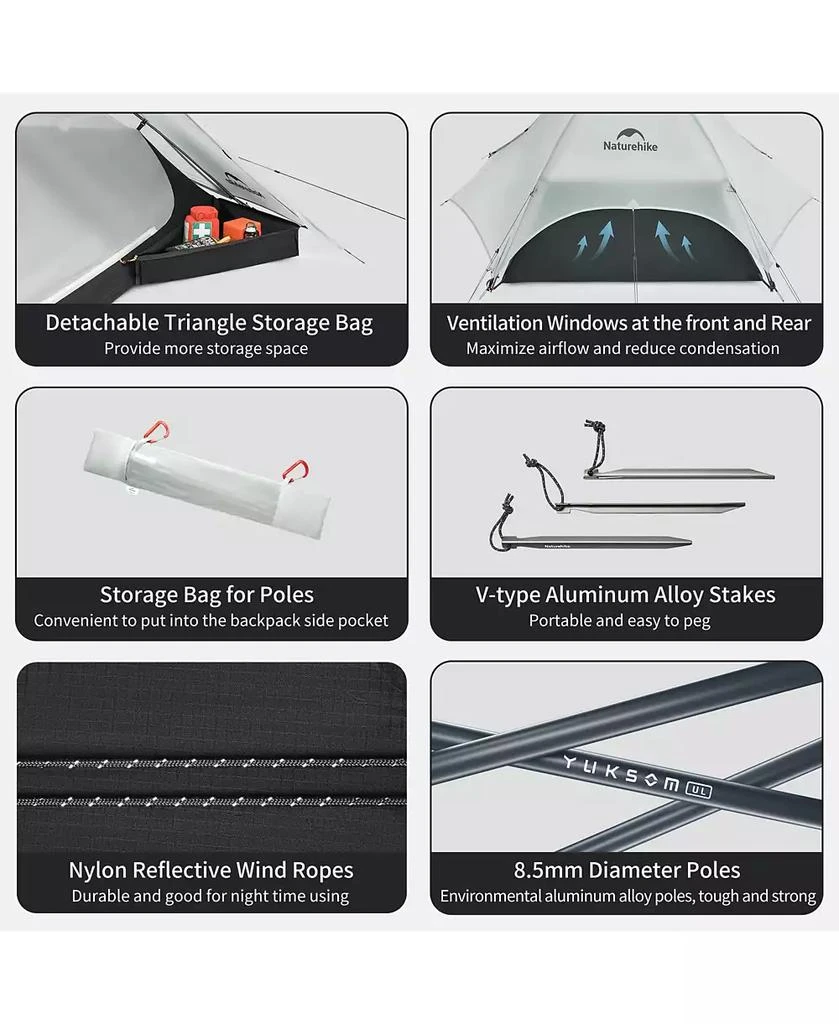 Detachable Triangle Storage Bag
Provide more storage space

Naturehike

Ventilation Windows at the front and Rear
Maximize airflow and reduce condensation

Storage Bag for Poles
Convenient to put into the backpack side pocket

Naturehike

V-type Aluminum Alloy Stakes
Portable and easy to peg

Nylon Reflective Wind Ropes
Durable and good for night time using

YUKSOM UL

8.5mm Diameter Poles
Environmental aluminum alloy poles, tough and strong