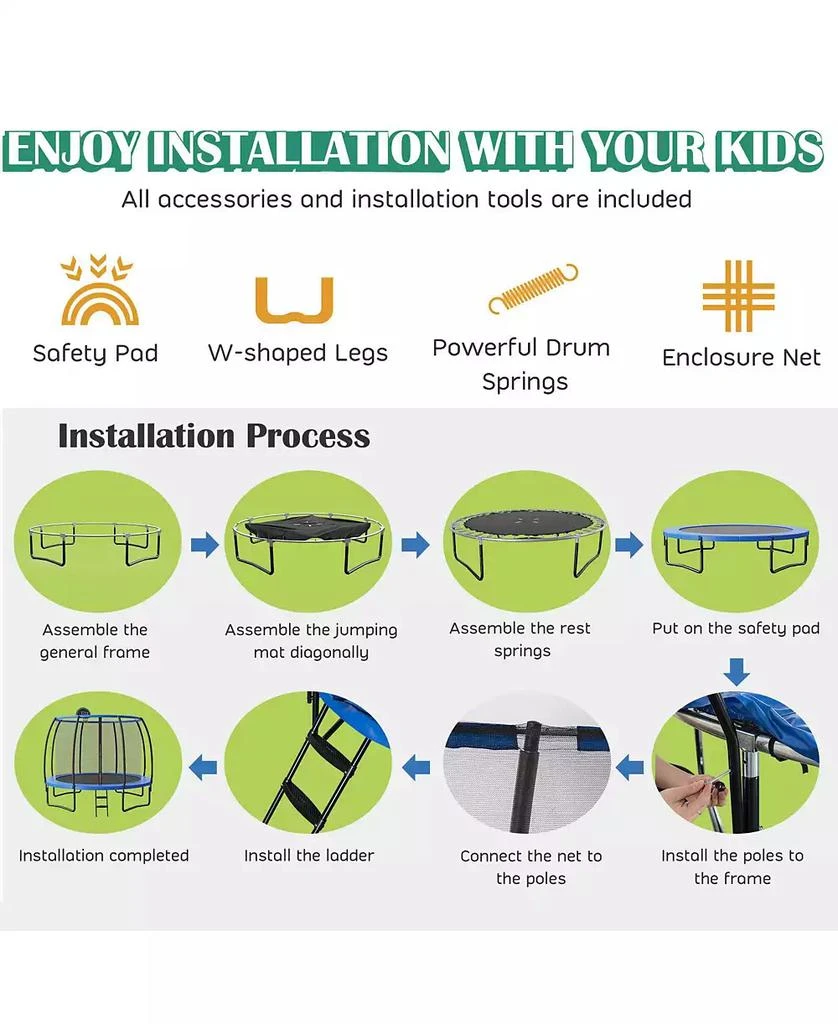 ENJOY INSTALLATION WITH YOUR KIDS

All accessories and installation tools are included

Safety Pad

W-shaped Legs

Powerful Drum Springs

Enclosure Net

Installation Process

Assemble the general frame

Assemble the jumping mat diagonally

Assemble the rest springs

Put on the safety pad

Install the poles to the frame

Connect the net to the poles

Install the ladder

Installation completed