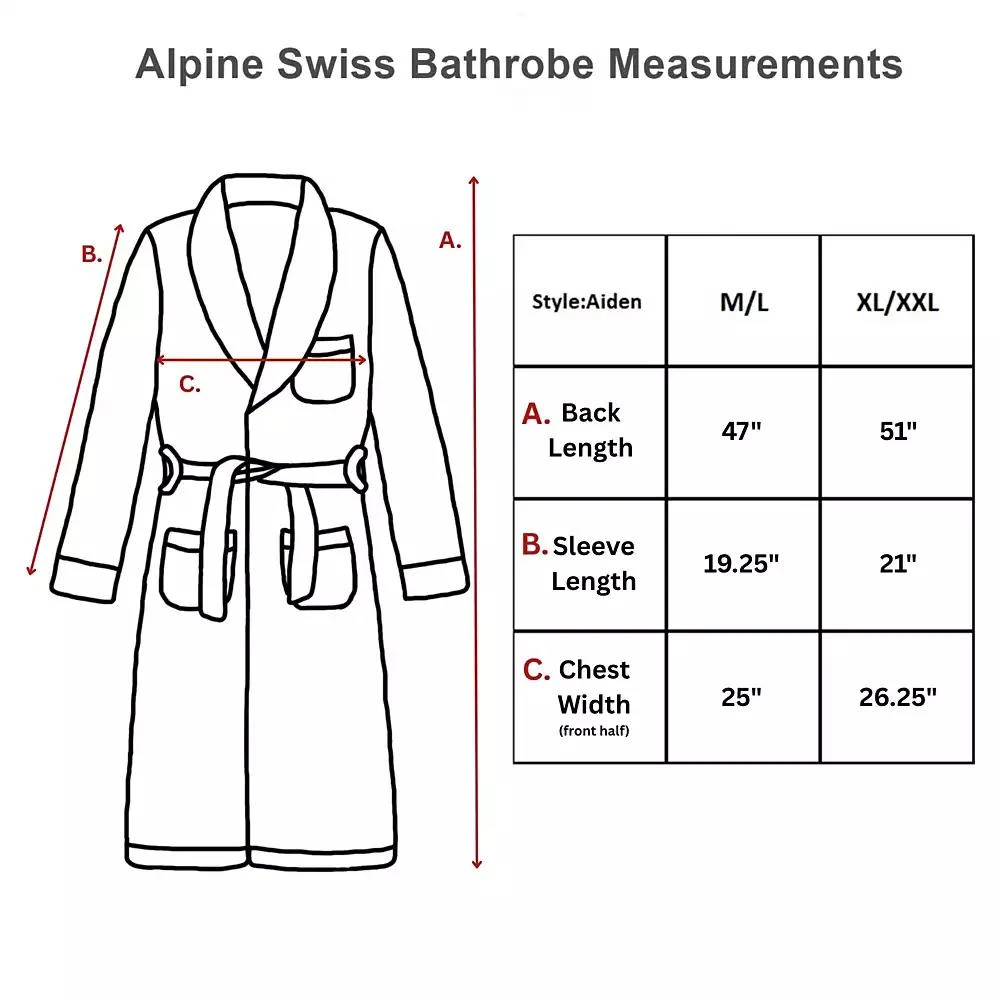 Alpine Swiss Bathrobe Measurements

B.

A.

C.

| Style:Aiden | M/L | XL/XXL |
|---|---|---|
| A. Back Length | 47" | 51" |
| B. Sleeve Length | 19.25" | 21" |
| C. Chest Width (front half) | 25" | 26.25" |