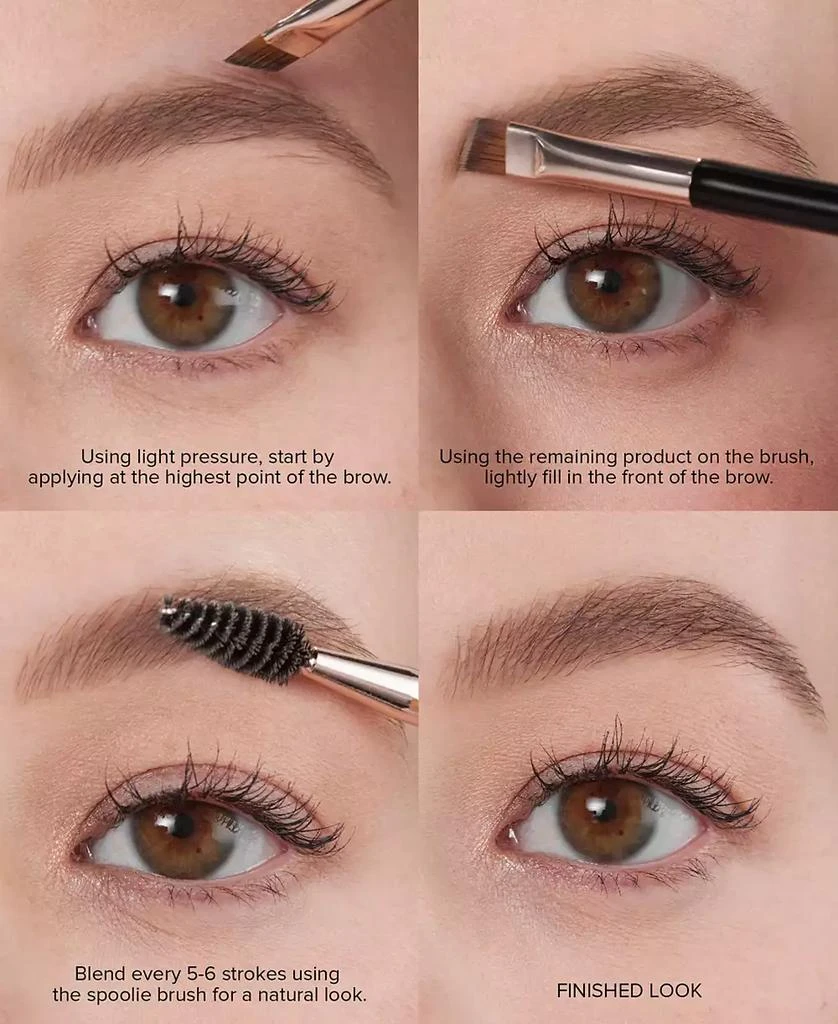 Using light pressure, start by applying at the highest point of the brow.

Using the remaining product on the brush, lightly fill in the front of the brow.

Blend every 5-6 strokes using the spoolie brush for a natural look.

FINISHED LOOK