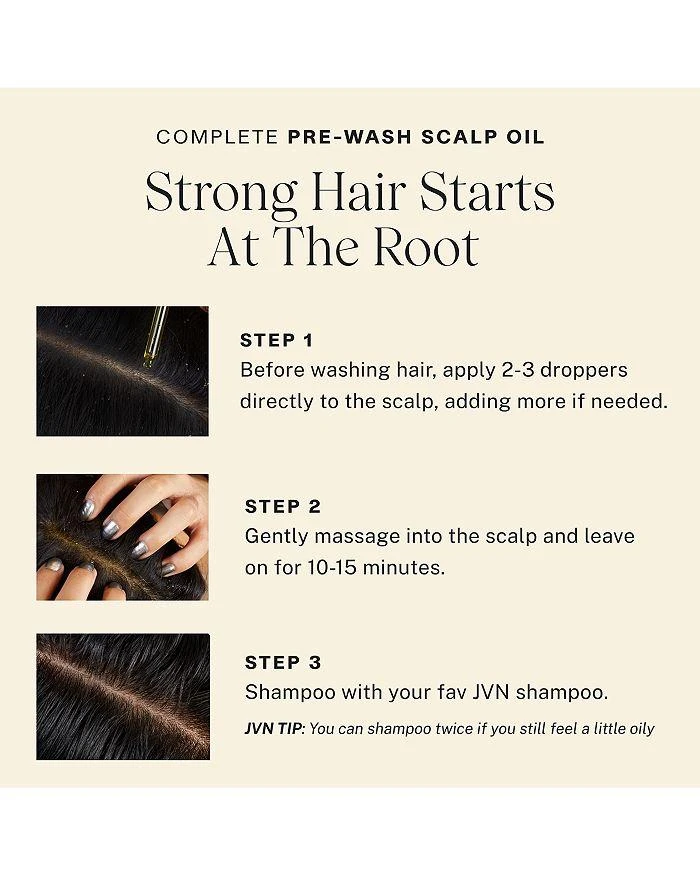 COMPLETE PRE-WASH SCALP OIL

Strong Hair Starts At The Root

STEP 1
Before washing hair, apply 2-3 droppers directly to the scalp, adding more if needed.

STEP 2
Gently massage into the scalp and leave on for 10-15 minutes.

STEP 3
Shampoo with your fav JVN shampoo.

JVN TIP: You can shampoo twice if you still feel a little oily