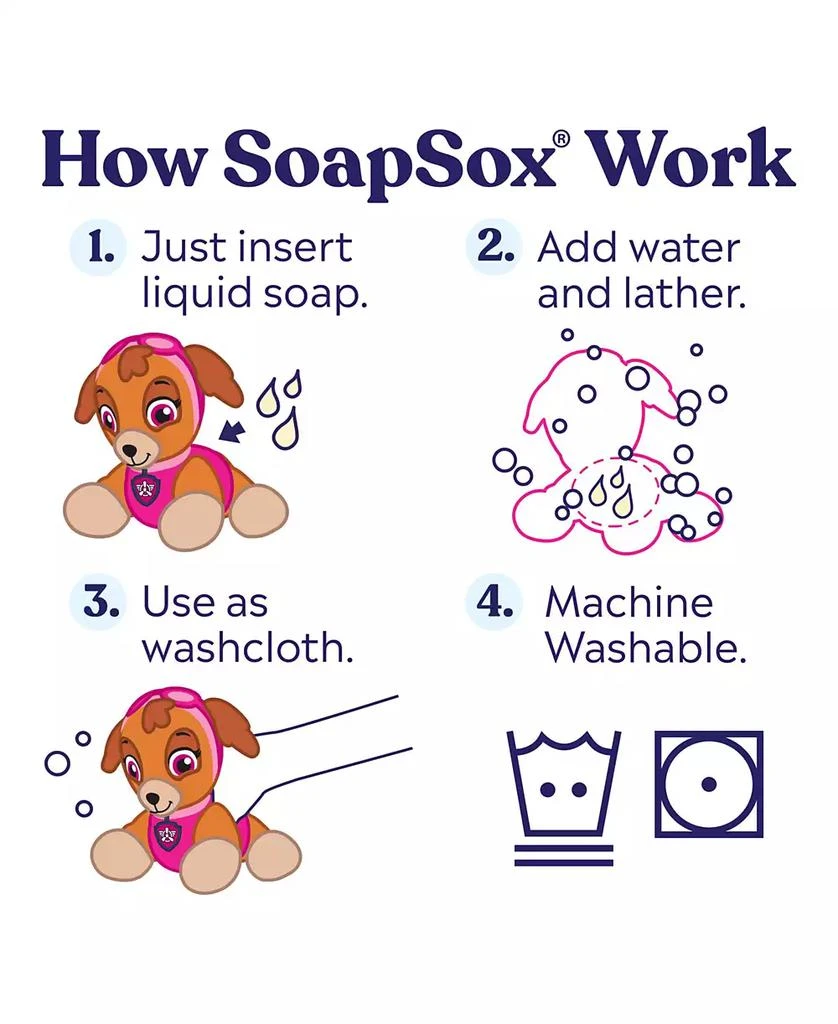 How SoapSox® Work

1. Just insert liquid soap.

2. Add water and lather.

3. Use as washcloth.

4. Machine Washable.