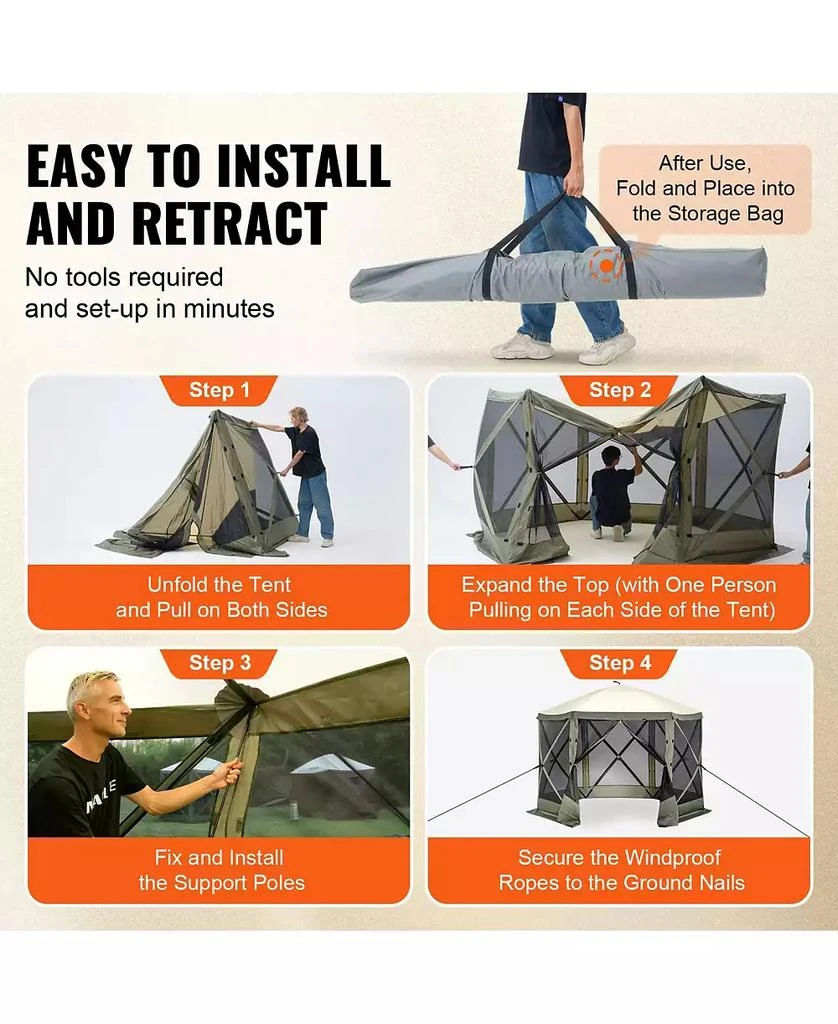 EASY TO INSTALL AND RETRACT

No tools required and set-up in minutes

After Use, Fold and Place into the Storage Bag

Step 1

Unfold the Tent and Pull on Both Sides

Step 2

Expand the Top (with One Person Pulling on Each Side of the Tent)

Step 3

Fix and Install the Support Poles

Step 4

Secure the Windproof Ropes to the Ground Nails