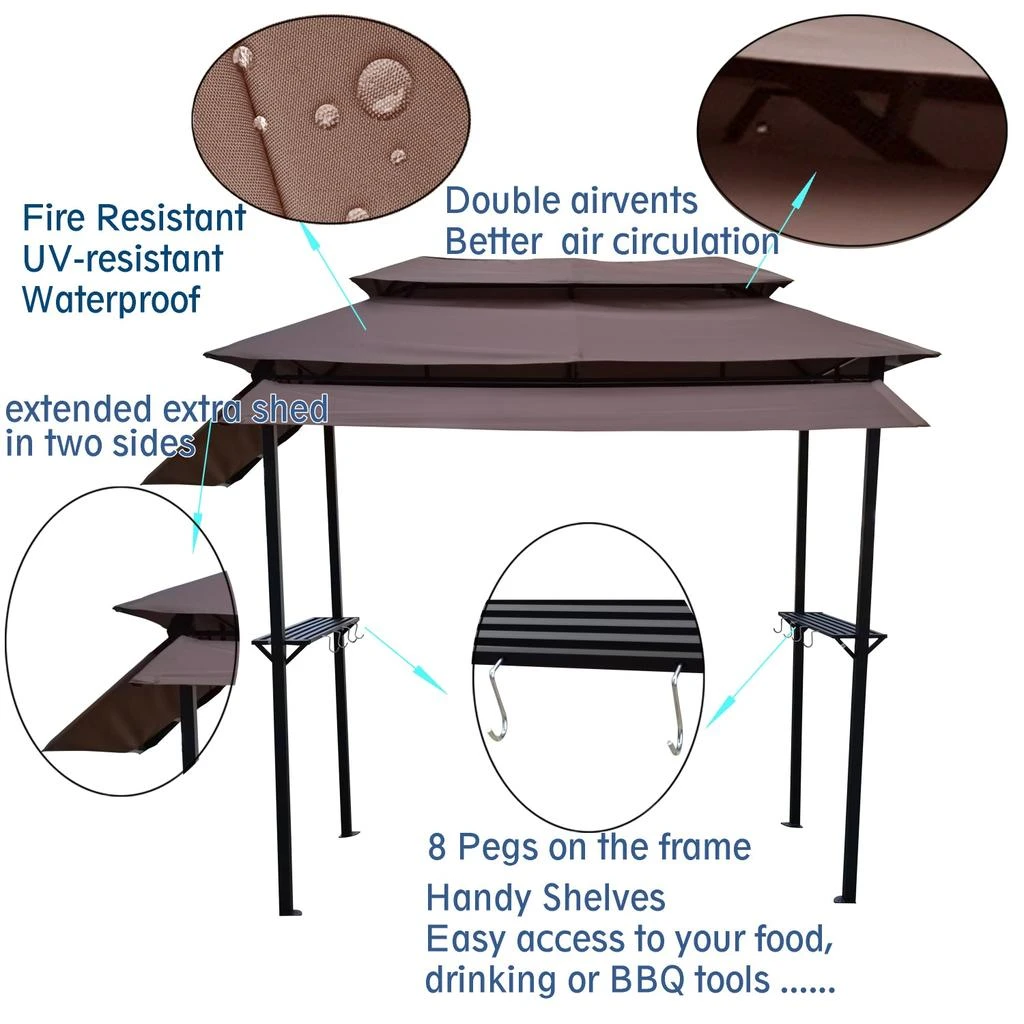 Fire Resistant
UV-resistant
Waterproof

Double airvents
Better air circulation

extended extra shed
in two sides

8 Pegs on the frame
Handy Shelves
Easy access to your food,
drinking or BBQ tools ......