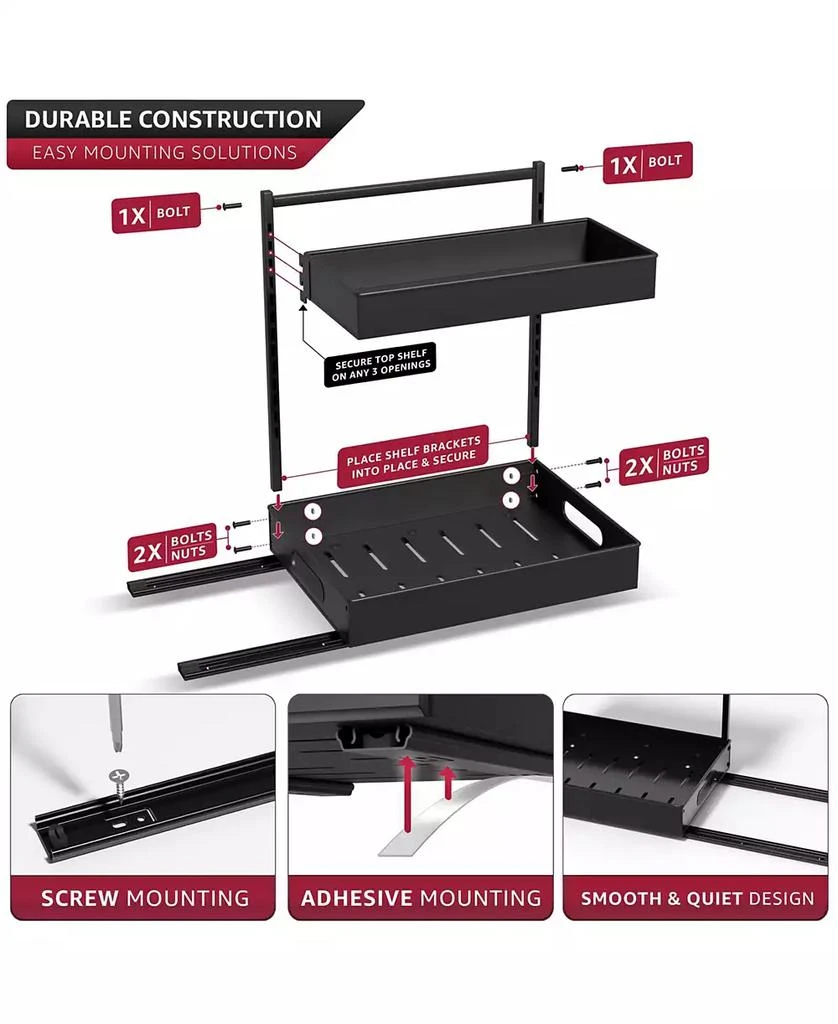 DURABLE CONSTRUCTION
EASY MOUNTING SOLUTIONS

1X BOLT

1X BOLT

SECURE TOP SHELF ON ANY 3 OPENINGS

PLACE SHELF BRACKETS INTO PLACE & SECURE

2X BOLTS NUTS

2X BOLTS NUTS

SCREW MOUNTING

ADHESIVE MOUNTING

SMOOTH & QUIET DESIGN