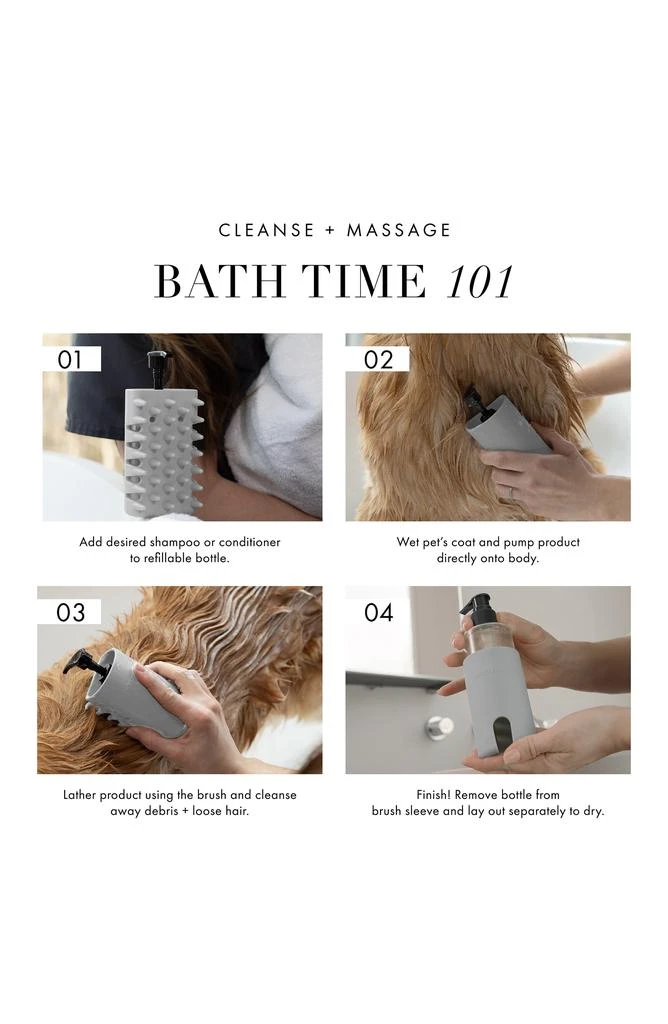 CLEANSE + MASSAGE

BATH TIME 101

01

Add desired shampoo or conditioner to refillable bottle.

02

Wet pet's coat and pump product directly onto body.

03

Lather product using the brush and cleanse away debris + loose hair.

04

Finish! Remove bottle from brush sleeve and lay out separately to dry.