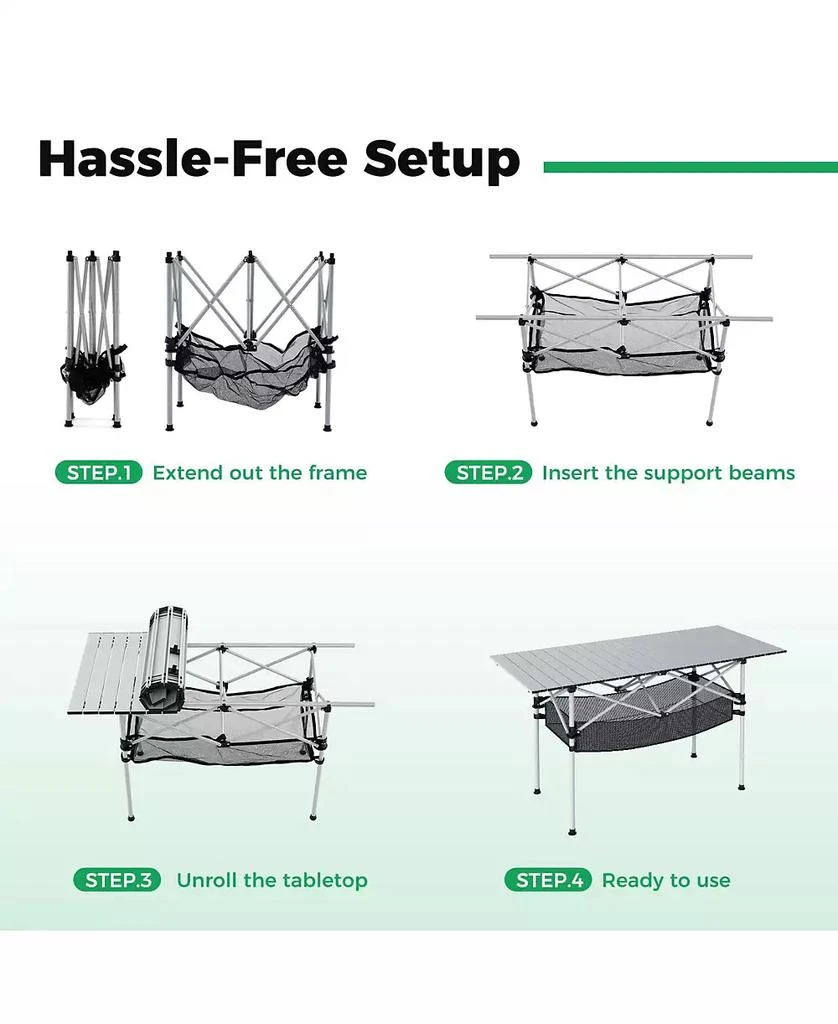 Hassle-Free Setup

STEP.1 Extend out the frame

STEP.2 Insert the support beams

STEP.3 Unroll the tabletop

STEP.4 Ready to use